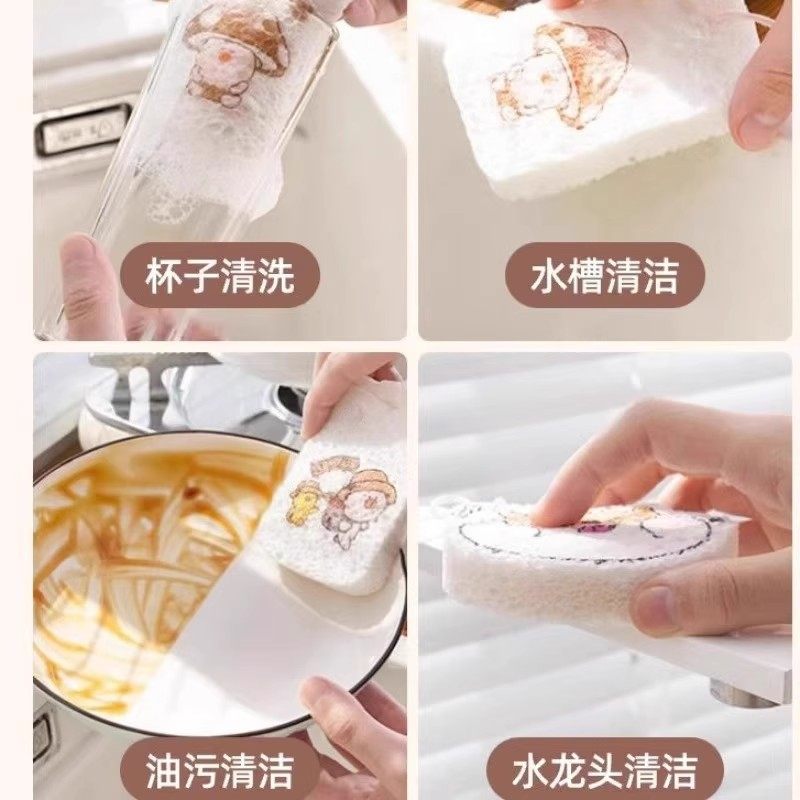 杯子清洗

水槽清洁

油污清洁

水龙头清洁