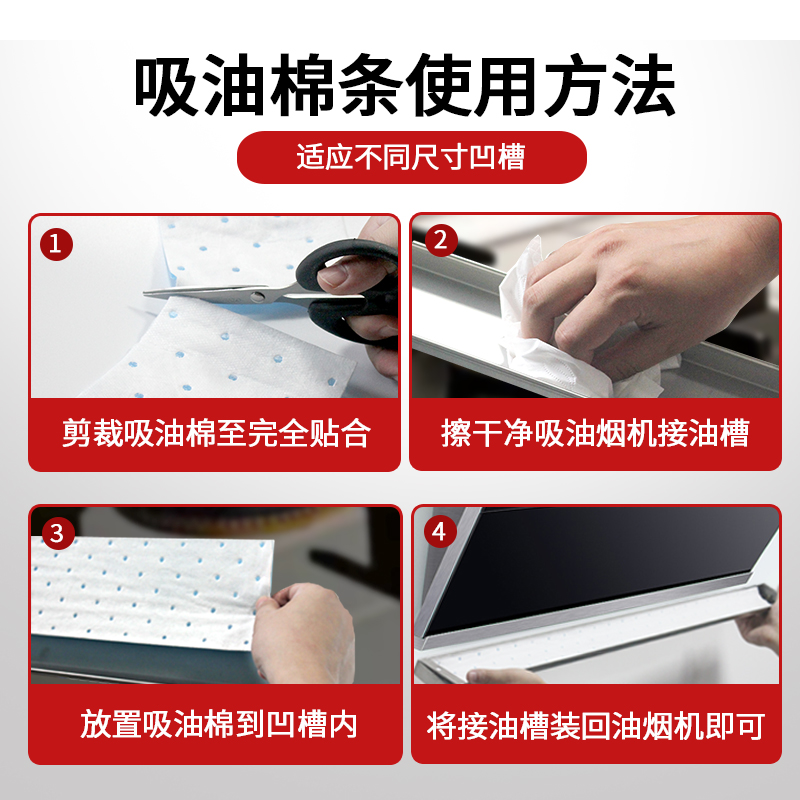 吸油棉条使用方法

适应不同尺寸凹槽

1

剪裁吸油棉至完全贴合

2

擦干净吸油烟机接油槽

3

放置吸油棉到凹槽内

4

将接油槽装回油烟机即可