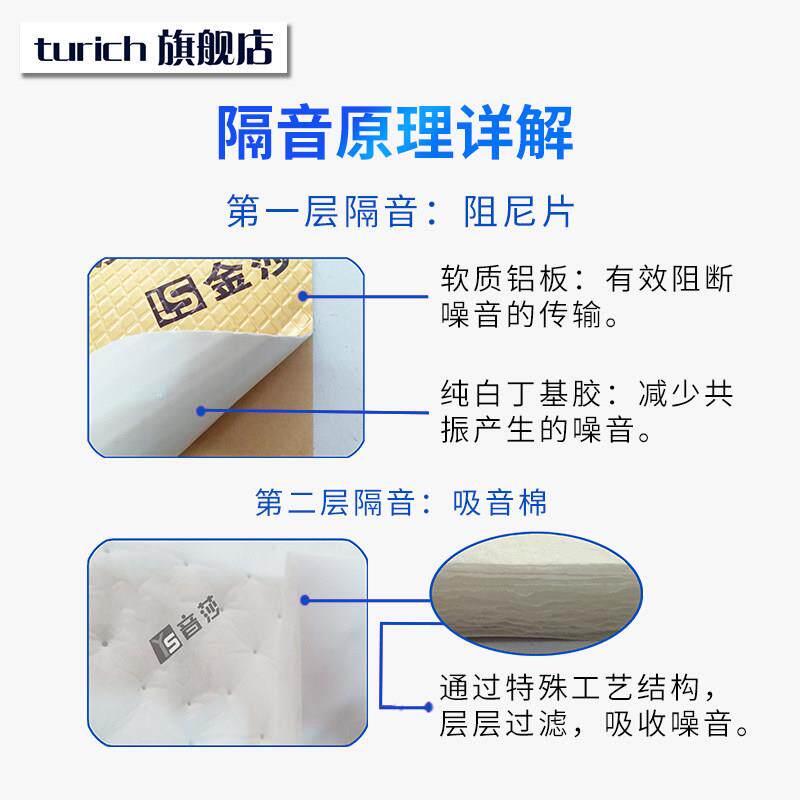 turich 旗舰店

隔音原理详解

第一层隔音：阻尼片

金莎

软质铝板：有效阻断噪音的传输。

纯白丁基胶：减少共振产生的噪音。

第二层隔音：吸音棉

音莎

通过特殊工艺结构，层层过滤，吸收噪音。