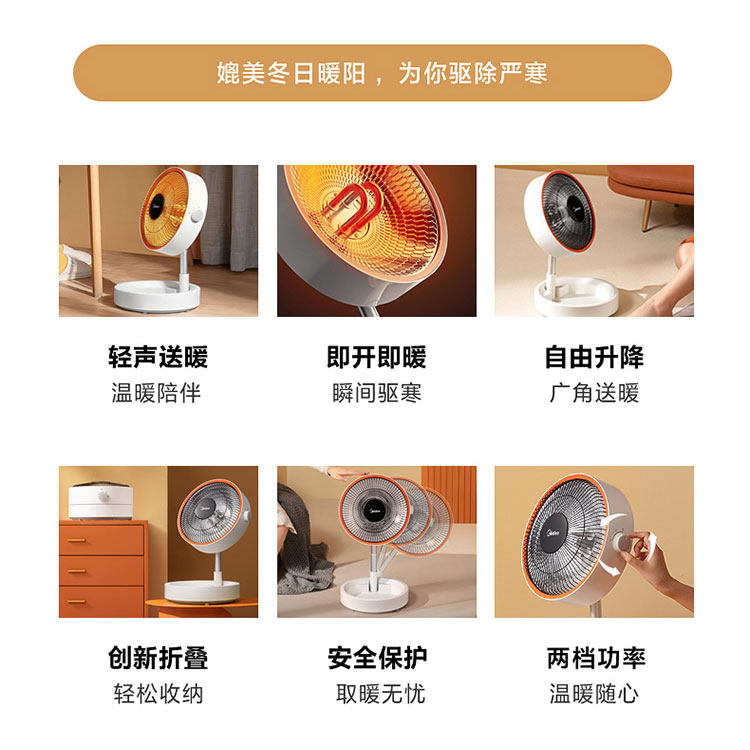 媲美冬日暖阳，为你驱除严寒

轻声送暖
温暖陪伴

即开即暖
瞬间驱寒

自由升降
广角送暖

创新折叠
轻松收纳

安全保护
取暖无忧

两档功率
温暖随心