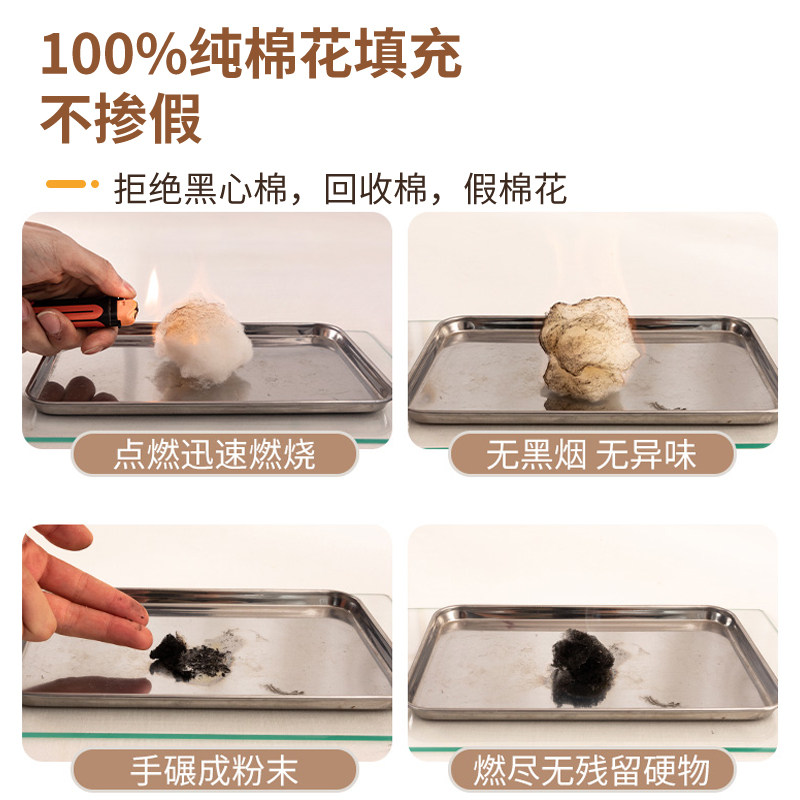 100%纯棉花填充
不掺假

拒绝黑心棉，回收棉，假棉花

点燃迅速燃烧

无黑烟 无异味

手碾成粉末

燃尽无残留硬物