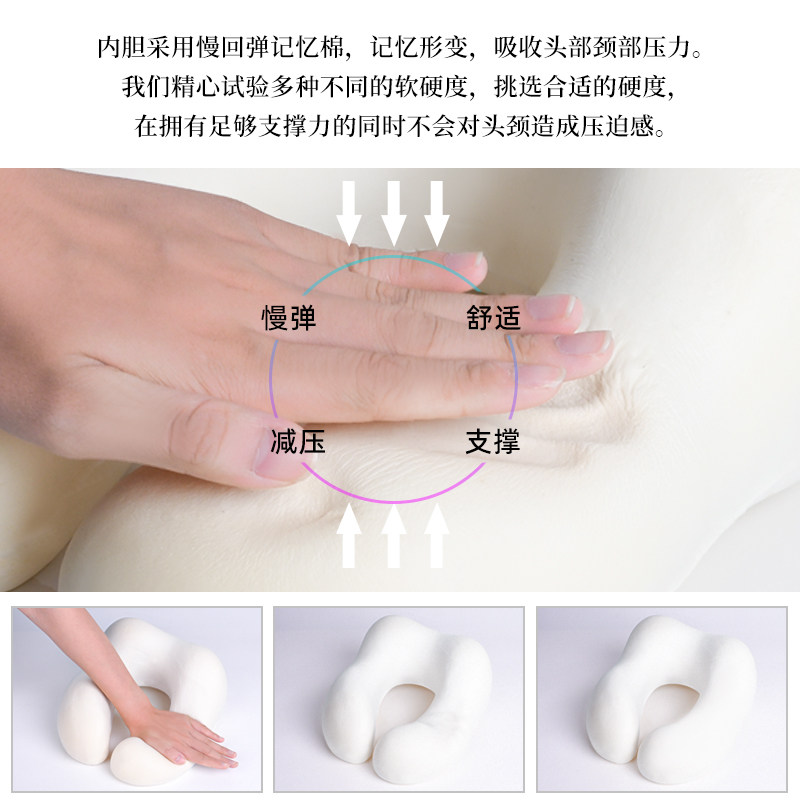 内胆采用慢回弹记忆棉，记忆形变，吸收头部颈部压力。
我们精心试验多种不同的软硬度，挑选合适的硬度，
在拥有足够支撑力的同时不会对头颈造成压迫感。

慢弹
舒适
减压
支撑