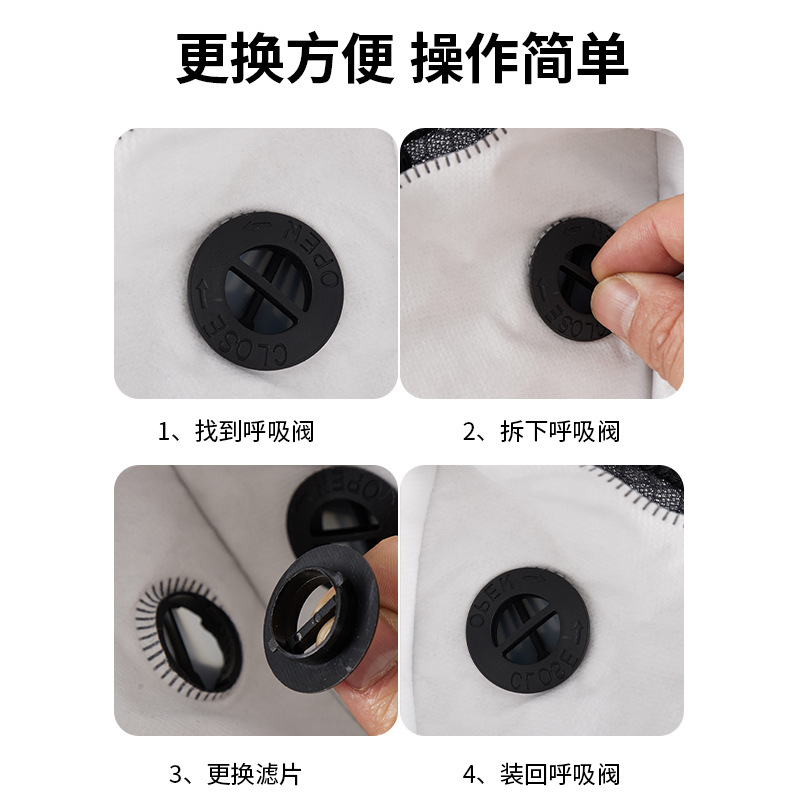 更换方便 操作简单

OPEN
CLOSE

1、找到呼吸阀

CLOSE

2、拆下呼吸阀

OPEN

3、更换滤片

OPEN
CLOSE

4、装回呼吸阀