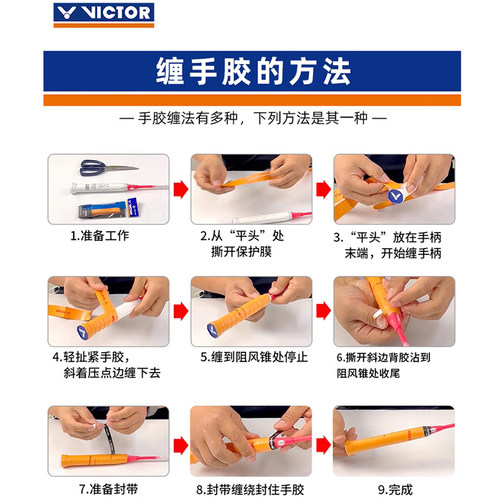 VICTOR

缠手胶的方法

— 手胶缠法有多种，下列方法是其一种 —

1.准备工作

2.从“平头”处撕开保护膜

3.“平头”放在手柄末端，开始缠手柄

4.轻扯紧手胶，斜着压点边缠下去

5.缠到阻风锥处停止

6.撕开斜边背胶沾到阻风锥处收尾

7.准备封带

8.封带缠绕封住手胶

9.完成