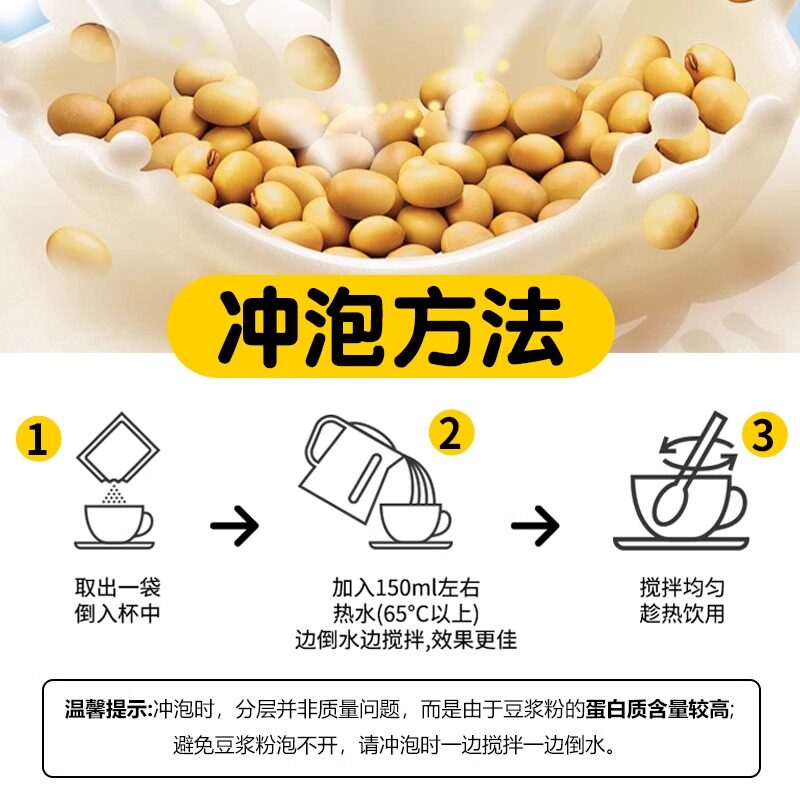 冲泡方法

1

取出一袋
倒入杯中

2

加入150ml左右
热水(65°C以上)
边倒水边搅拌,效果更佳

3

搅拌均匀
趁热饮用

温馨提示:冲泡时，分层并非质量问题，而是由于豆浆粉的蛋白质含量较高;
避免豆浆粉泡不开，请冲泡时一边搅拌一边倒水。