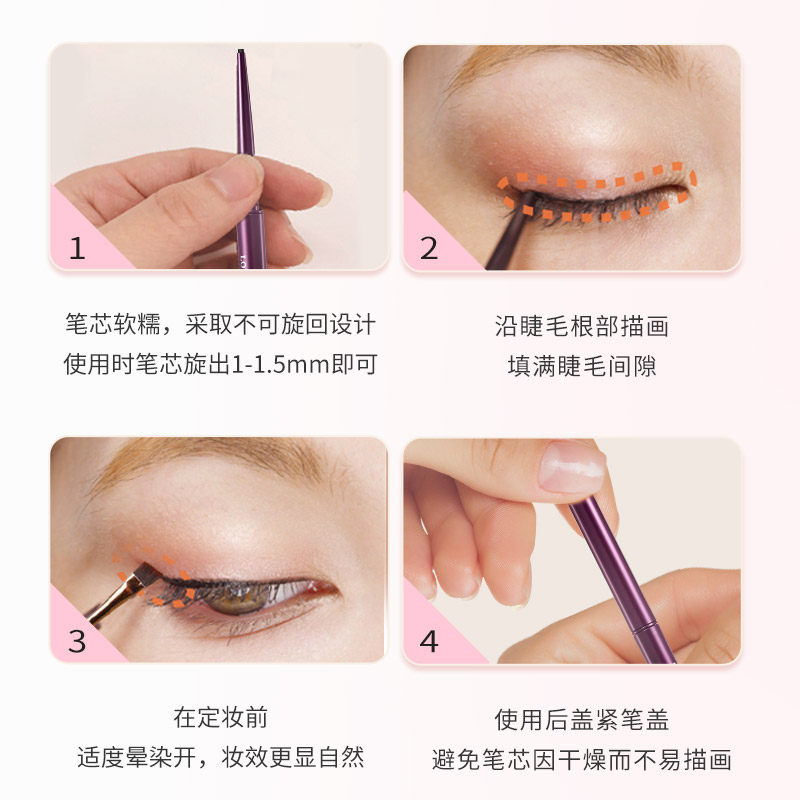 1

笔芯软糯，采取不可旋回设计
使用时笔芯旋出1-1.5mm即可

2

沿睫毛根部描画
填满睫毛间隙

3

在定妆前
适度晕染开，妆效更显自然

4

使用后盖紧笔盖
避免笔芯因干燥而不易描画