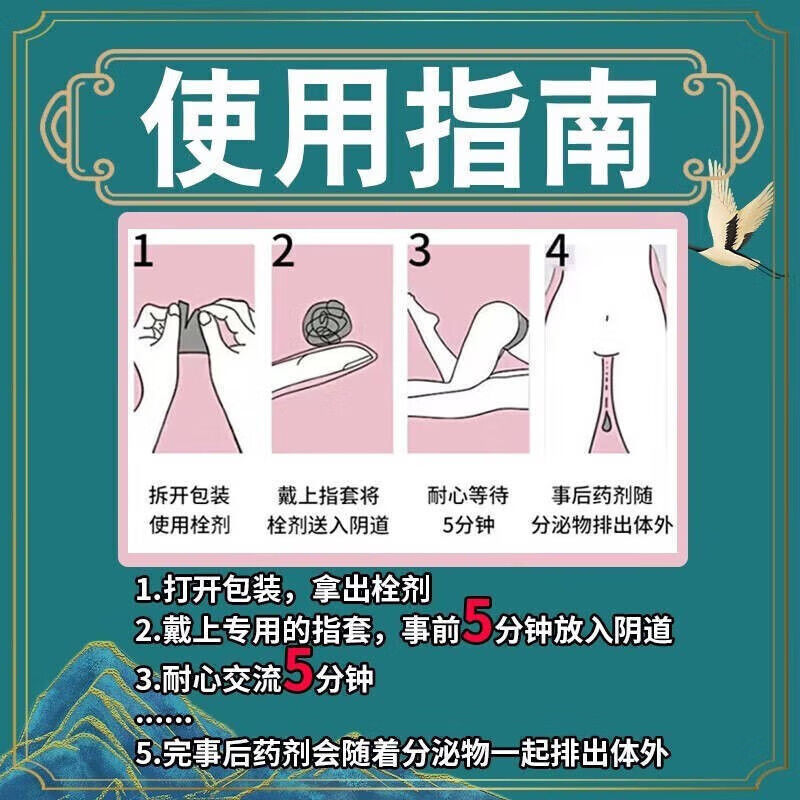 使用指南

1
拆开包装
使用栓剂

2
戴上指套将
栓剂送入阴道

3
耐心等待
5分钟

4
事后药剂随
分泌物排出体外

1.打开包装，拿出栓剂
2.戴上专用的指套，事前5分钟放入阴道
3.耐心交流5分钟
……
5.完事后药剂会随着分泌物一起排出体外