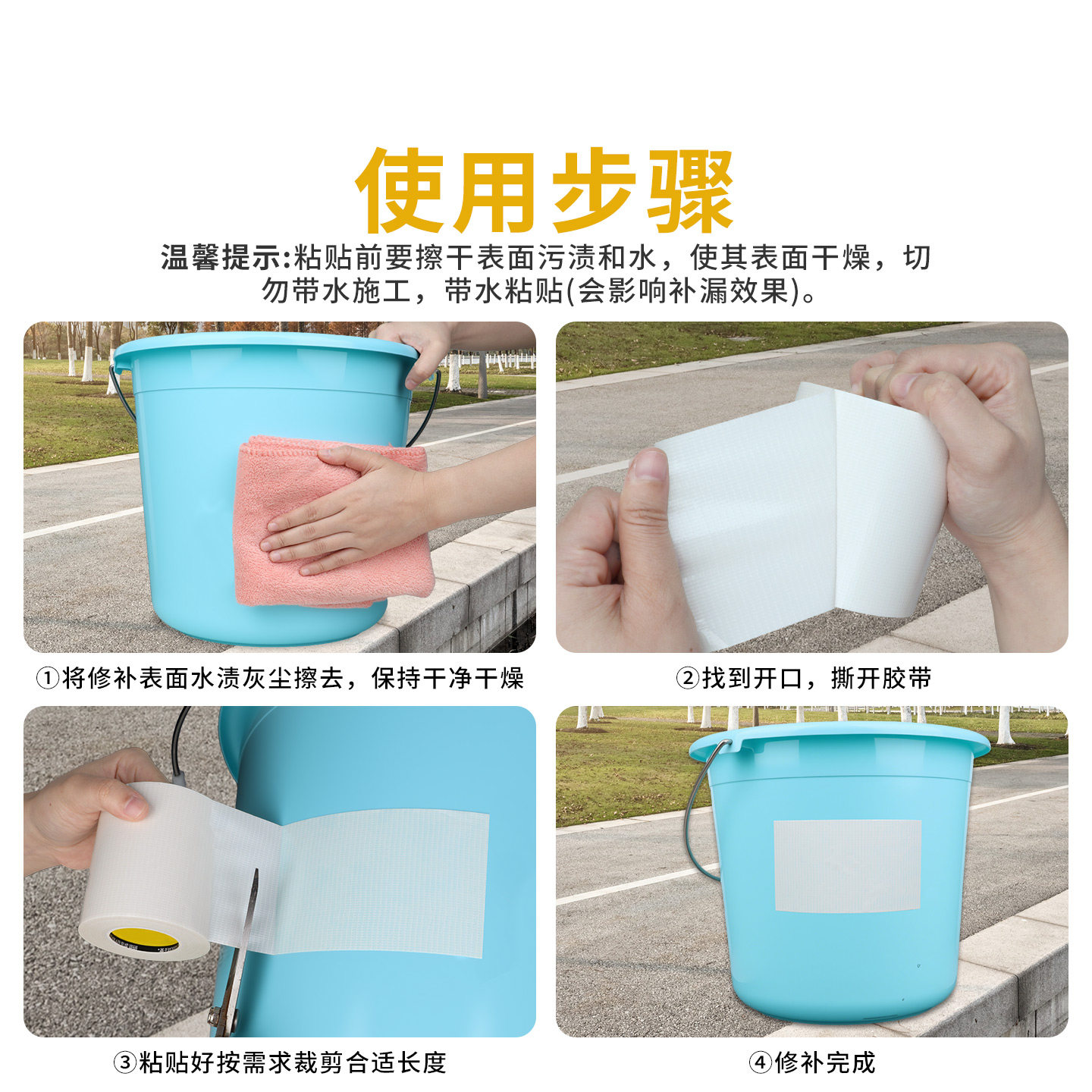 使用步骤

温馨提示:粘贴前要擦干表面污渍和水，使其表面干燥，切勿带水施工，带水粘贴(会影响补漏效果)。

①将修补表面水渍灰尘擦去，保持干净干燥

②找到开口，撕开胶带

③粘贴好按需求裁剪合适长度

④修补完成