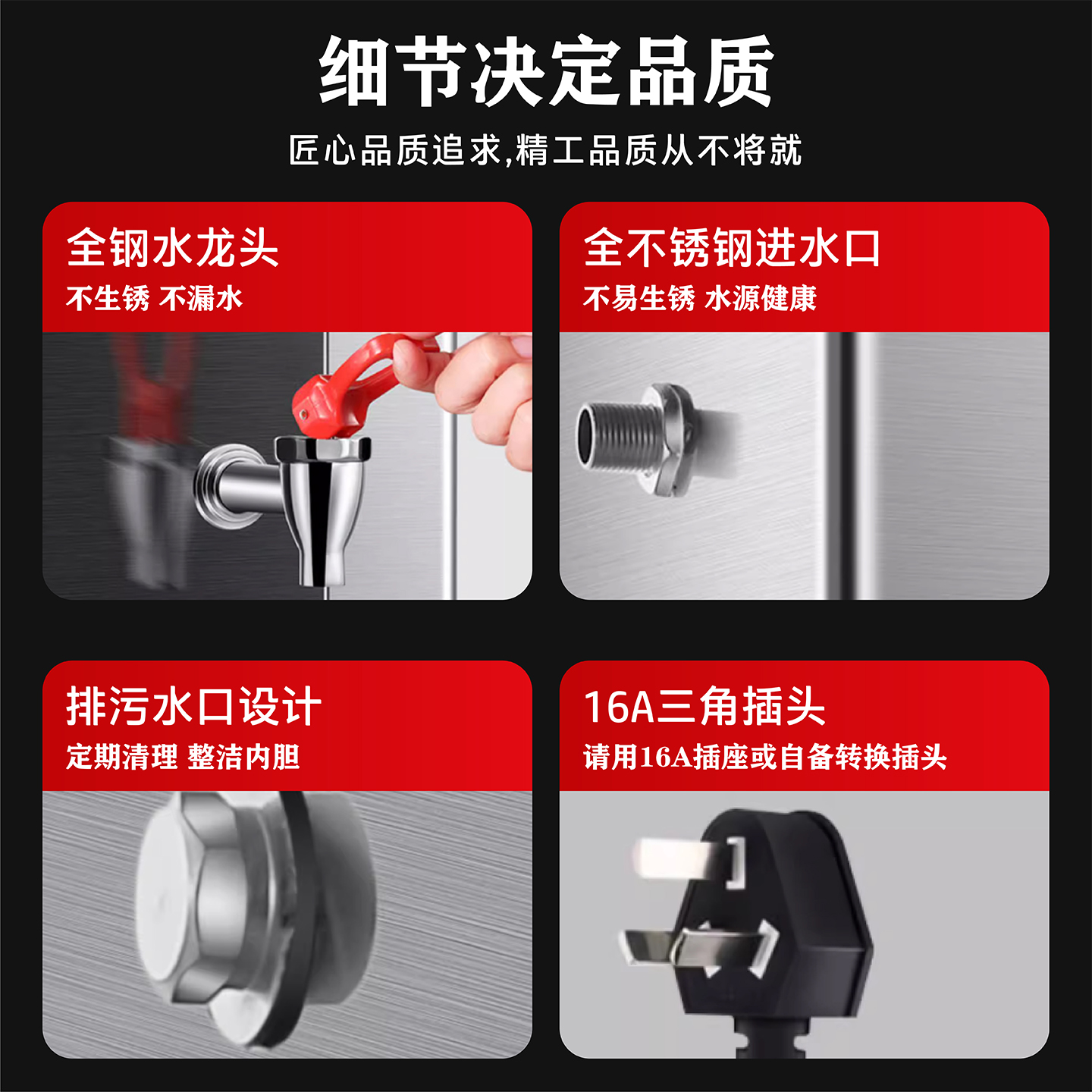 细节决定品质

匠心品质追求,精工品质从不将就

全钢水龙头

不生锈 不漏水

全不锈钢进水口

不易生锈 水源健康

排污水口设计

定期清理 整洁内胆

16A三角插头

请用16A插座或自备转换插头