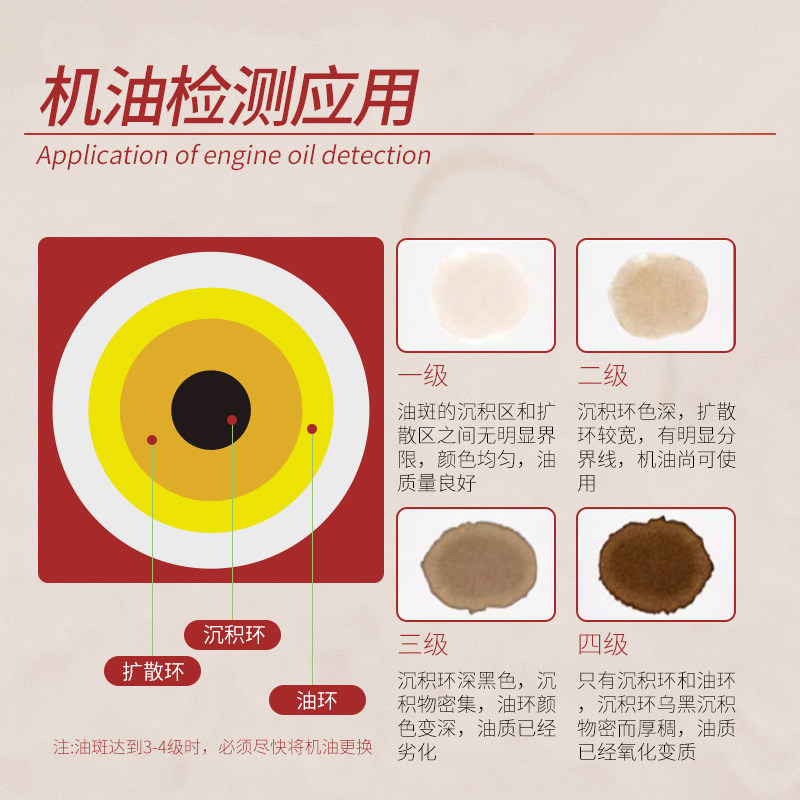 机油检测应用
Application of engine oil detection

沉积环
扩散环
油环

注:油斑达到3-4级时，必须尽快将机油更换

一级
油斑的沉积区和扩散区之间无明显界限，颜色均匀，油质量良好

二级
沉积环色深，扩散环较宽，有明显分界线，机油尚可使用

三级
沉积环深黑色，沉积物密集，油环颜色变深，油质已经劣化

四级
只有沉积环和油环，沉积环乌黑沉积物密而厚稠，油质已经氧化变质