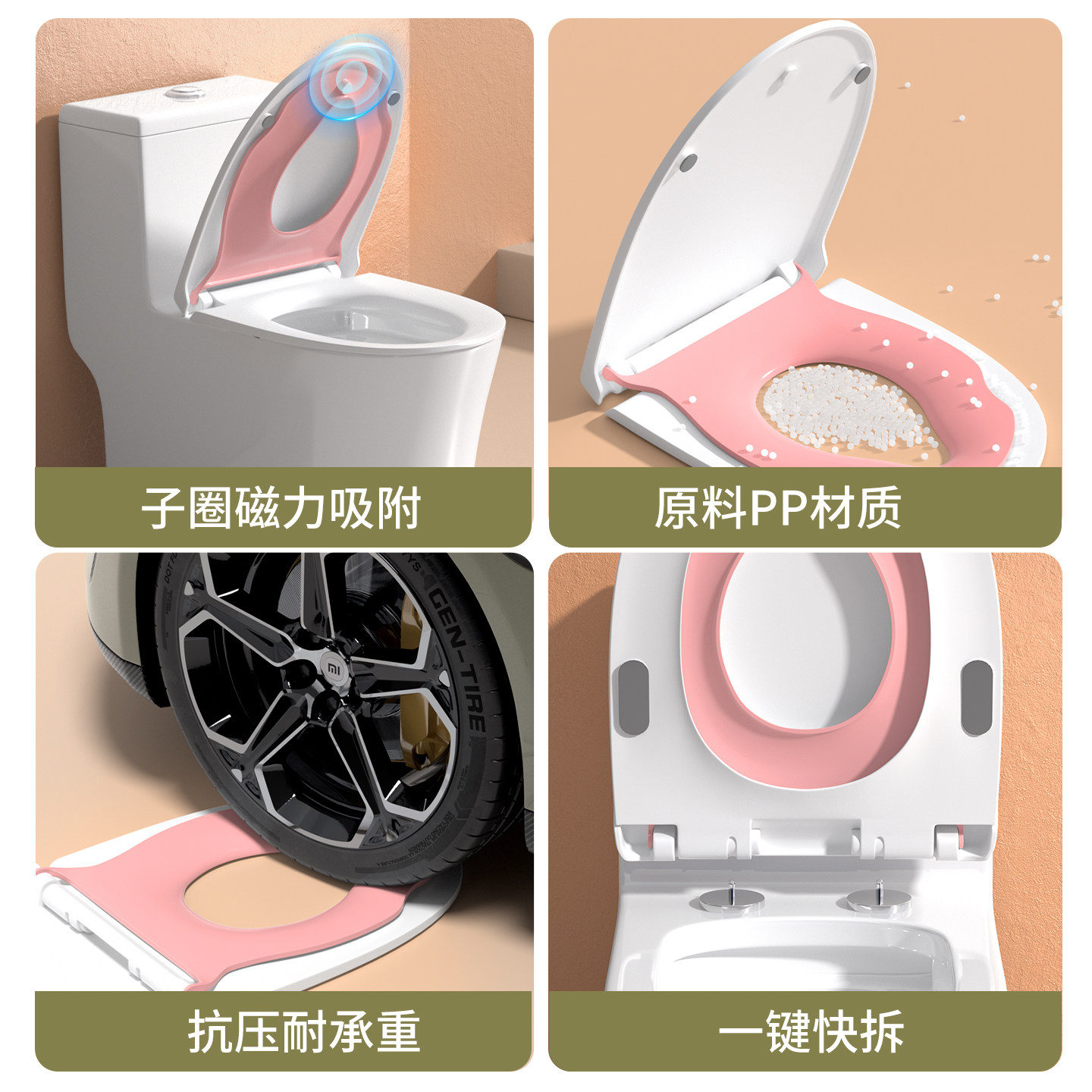 子圈磁力吸附

原料PP材质

GEN-TIRE

抗压耐承重

一键快拆