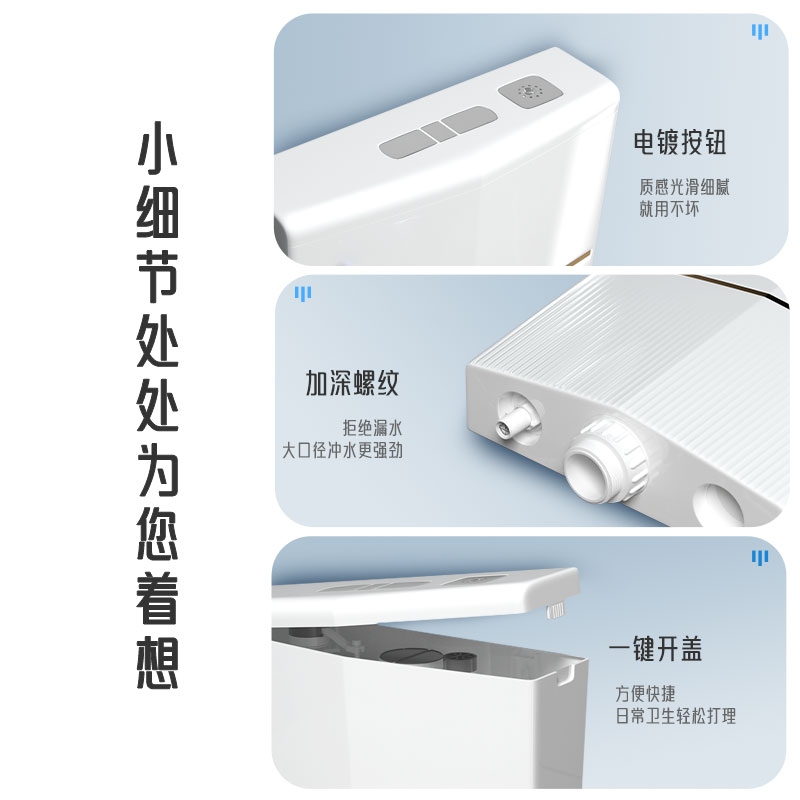 小细节处处为您着想

电镀按钮

质感光滑细腻
就用不坏

加深螺纹

拒绝漏水
大口径冲水更强劲

一键开盖

方便快捷
日常卫生轻松打理