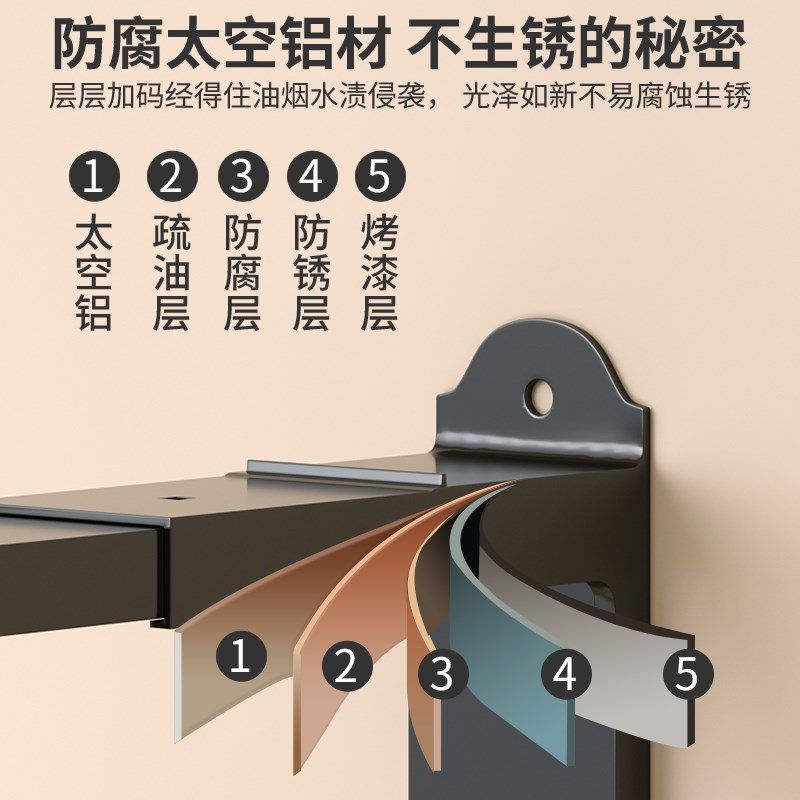 防腐太空铝材 不生锈的秘密

层层加码经得住油烟水渍侵袭， 光泽如新不易腐蚀生锈

1 太空铝

2 疏油层

3 防腐层

4 防锈层

5 烤漆层

1 2 3 4 5