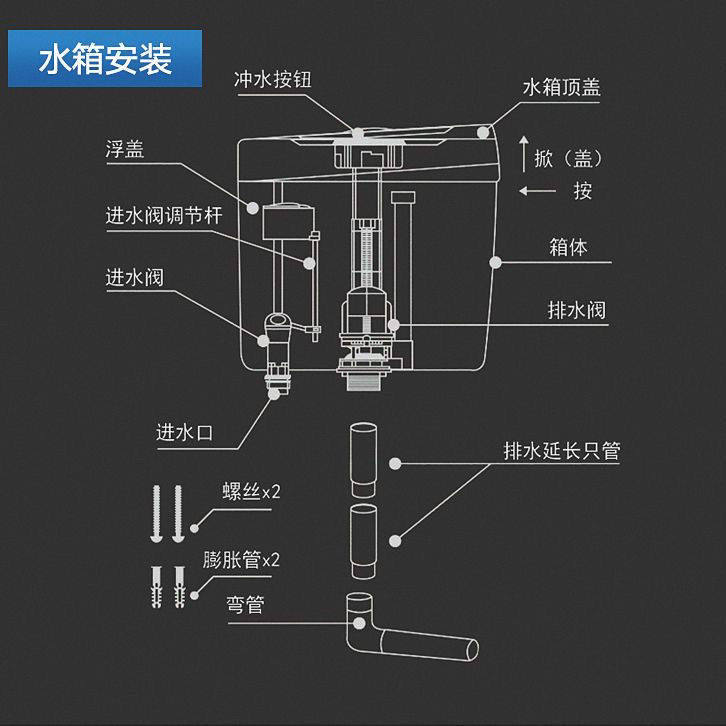 水箱安装

冲水按钮

水箱顶盖

浮盖

掀（盖）

按

进水阀调节杆

箱体

进水阀

排水阀

进水口

排水延长只管

螺丝x2

膨胀管x2

弯管