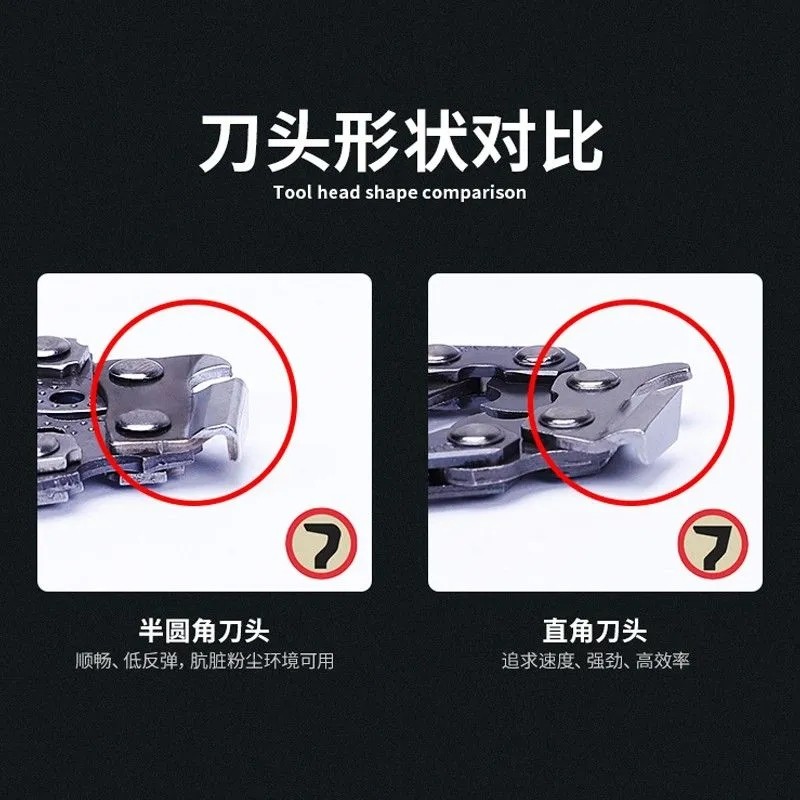 刀头形状对比
Tool head shape comparison

半圆角刀头
顺畅、低反弹，肮脏粉尘环境可用

直角刀头
追求速度、强劲、高效率