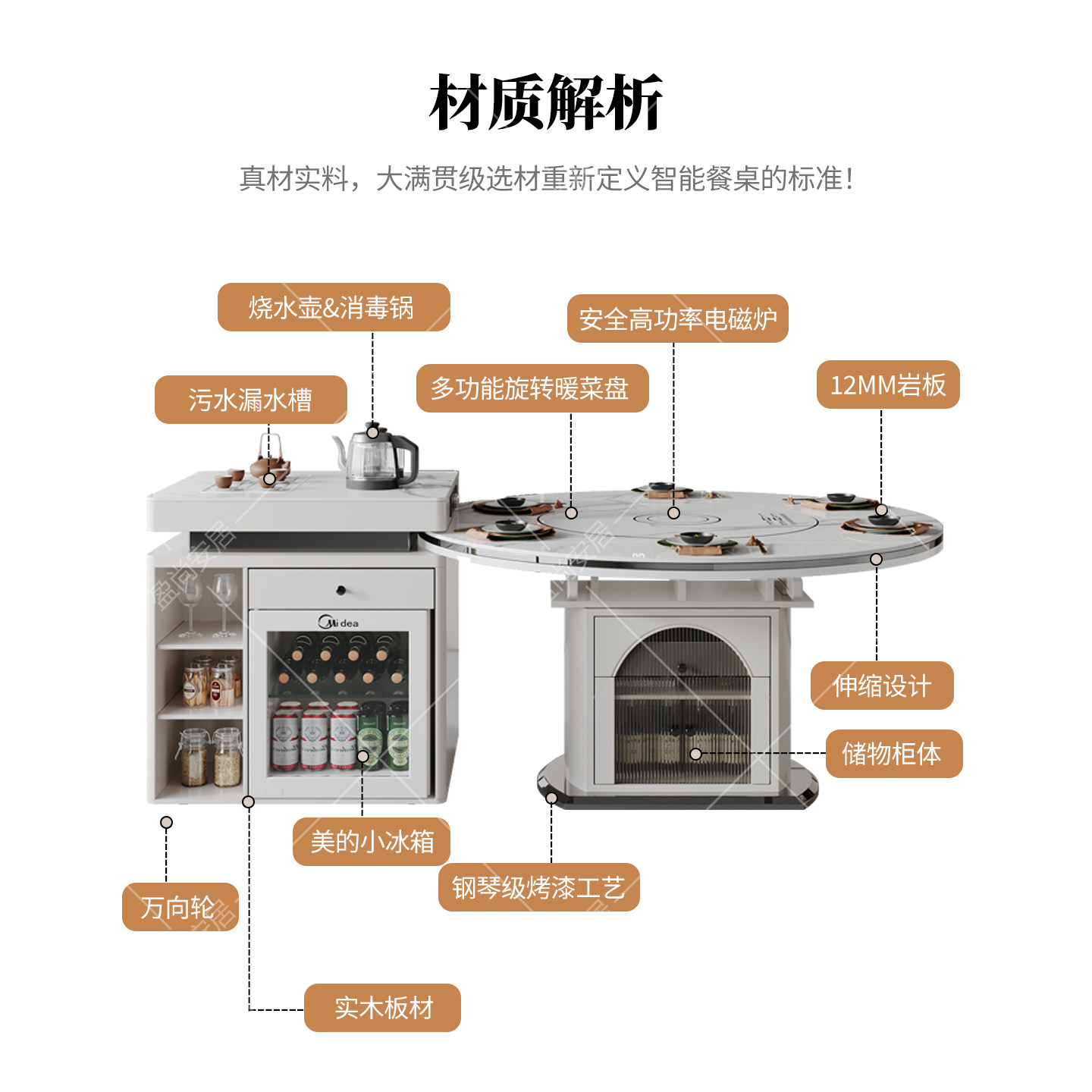 材质解析

真材实料，大满贯级选材重新定义智能餐桌的标准！

烧水壶&消毒锅

安全高功率电磁炉

污水漏水槽

多功能旋转暖菜盘

12MM岩板

Midea

伸缩设计

储物柜体

美的小冰箱

钢琴级烤漆工艺

万向轮

实木板材