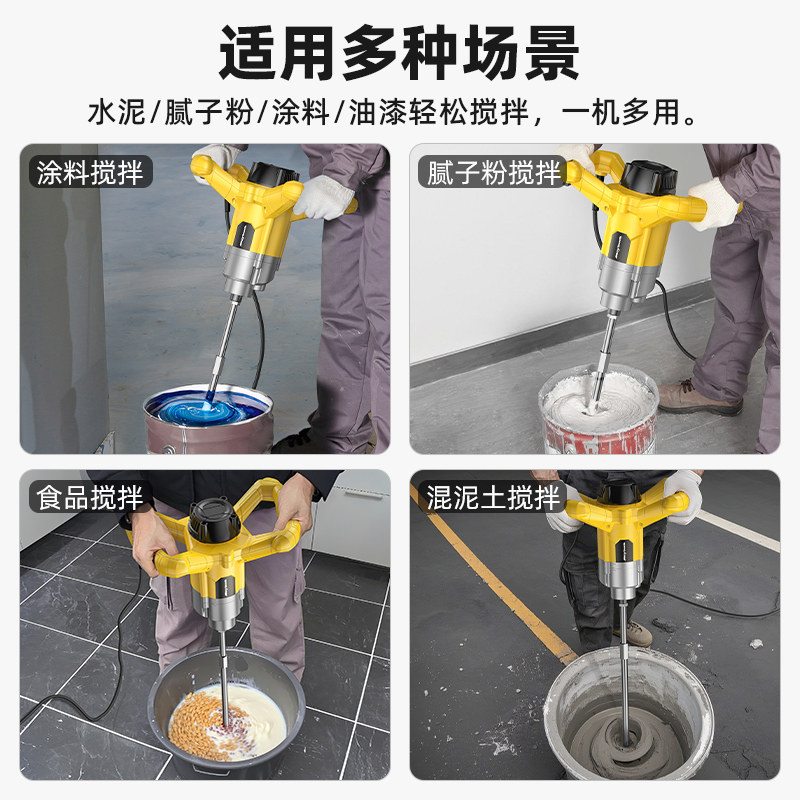 适用多种场景

水泥/腻子粉/涂料/油漆轻松搅拌，一机多用。

涂料搅拌

腻子粉搅拌

食品搅拌

混泥土搅拌