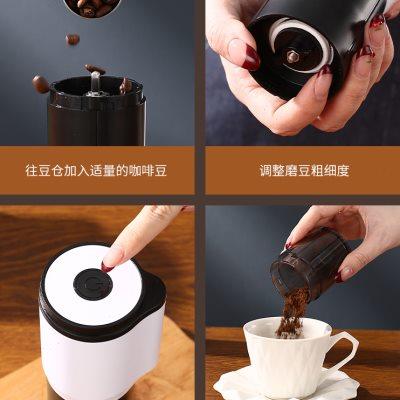 往豆仓加入适量的咖啡豆

调整磨豆粗细度