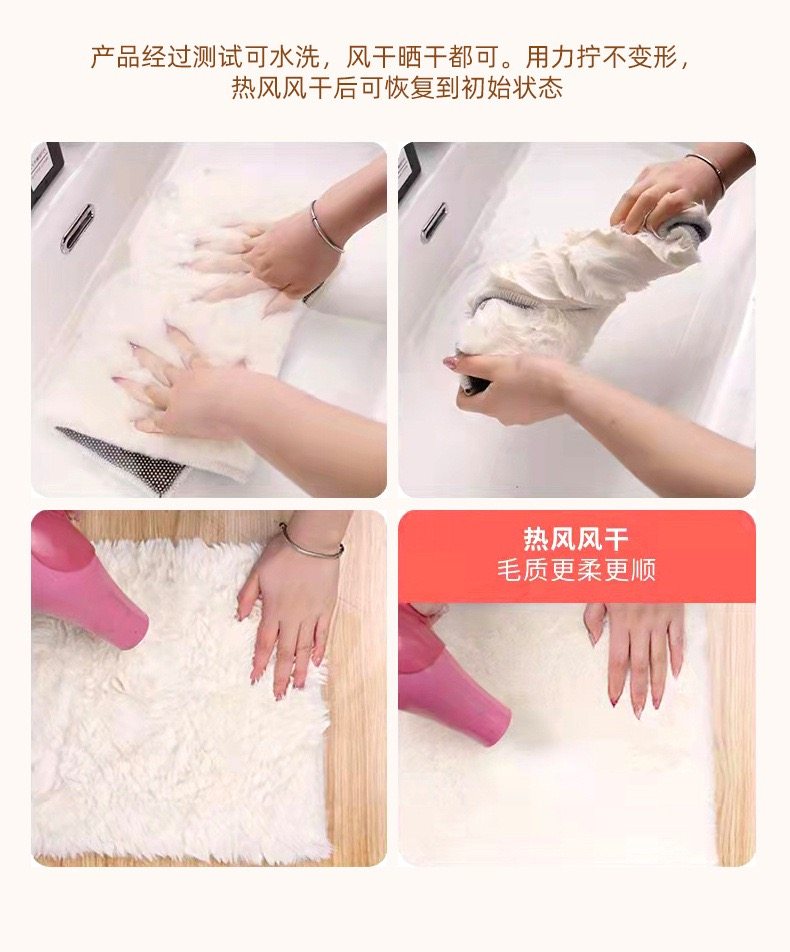 产品经过测试可水洗，风干晒干都可。用力拧不变形，热风风干后可恢复到初始状态

热风风干
毛质更柔更顺