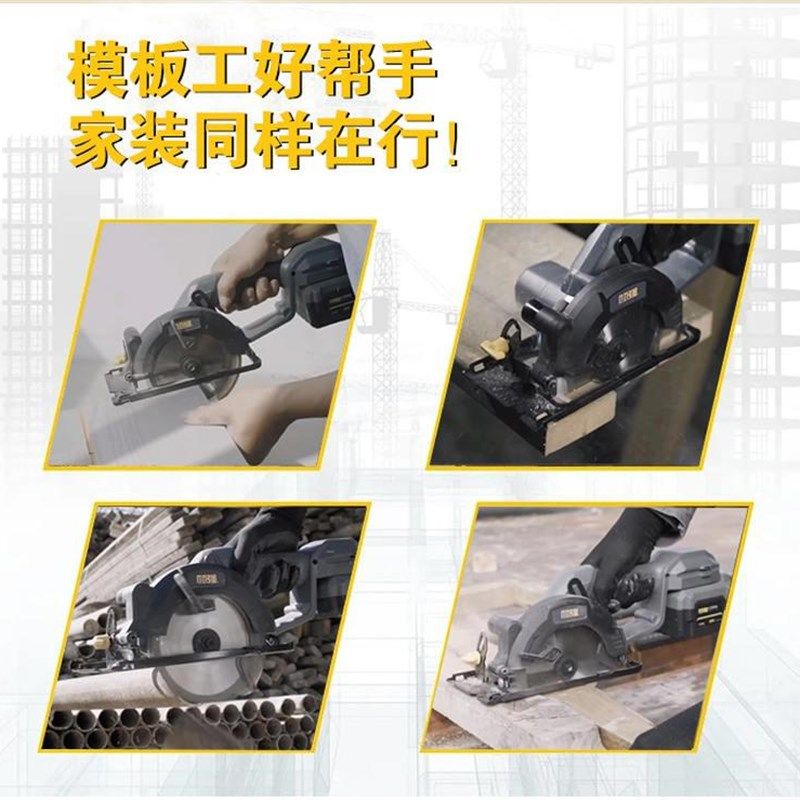 模板工好帮手
家装同样在行！