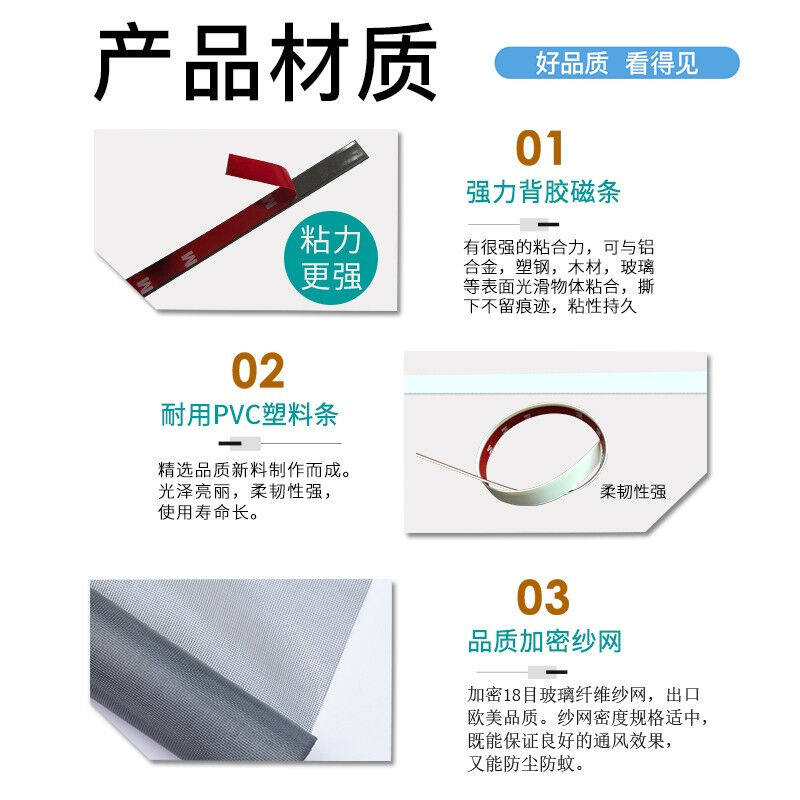 产品材质

好品质 看得见

粘力更强

01

强力背胶磁条

有很强的粘合力，可与铝合金，塑钢，木材，玻璃等表面光滑物体粘合，撕下不留痕迹，粘性持久

02

耐用PVC塑料条

精选品质新料制作而成。光泽亮丽，柔韧性强，使用寿命长。

柔韧性强

03

品质加密纱网

加密18目玻璃纤维纱网，出口欧美品质。纱网密度规格适中，既能保证良好的通风效果，又能防尘防蚊。