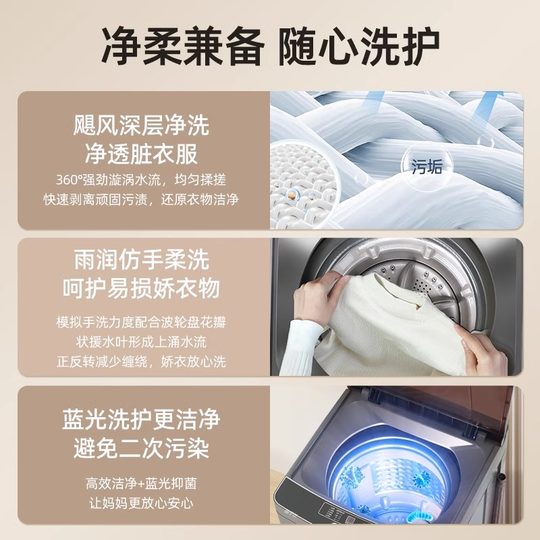 净柔兼备 随心洗护

飓风深层净洗
净透脏衣服

360°强劲漩涡水流，均匀揉搓
快速剥离顽固污渍，还原衣物洁净

污垢

雨润仿手柔洗
呵护易损娇衣物

模拟手洗力度配合波轮盘花瓣
状援水叶形成上涌水流
正反转减少缠绕，娇衣放心洗

蓝光洗护更洁净
避免二次污染

高效洁净+蓝光抑菌
让妈妈更放心安心