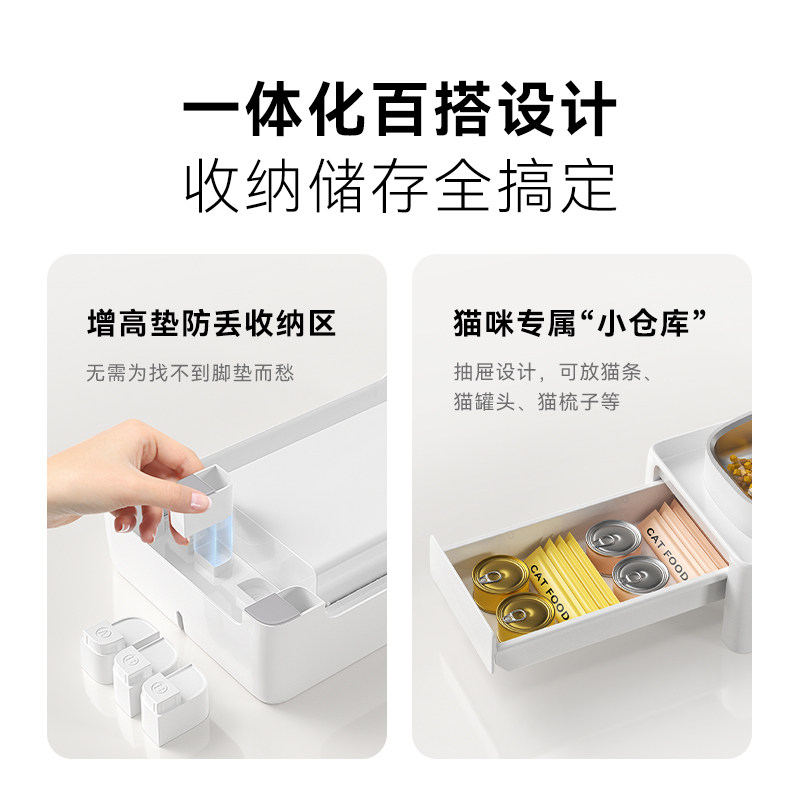 一体化百搭设计
收纳储存全搞定

增高垫防丢收纳区
无需为找不到脚垫而愁

猫咪专属“小仓库”
抽屉设计，可放猫条、猫罐头、猫梳子等

CAT FOOD

CAT FOOD