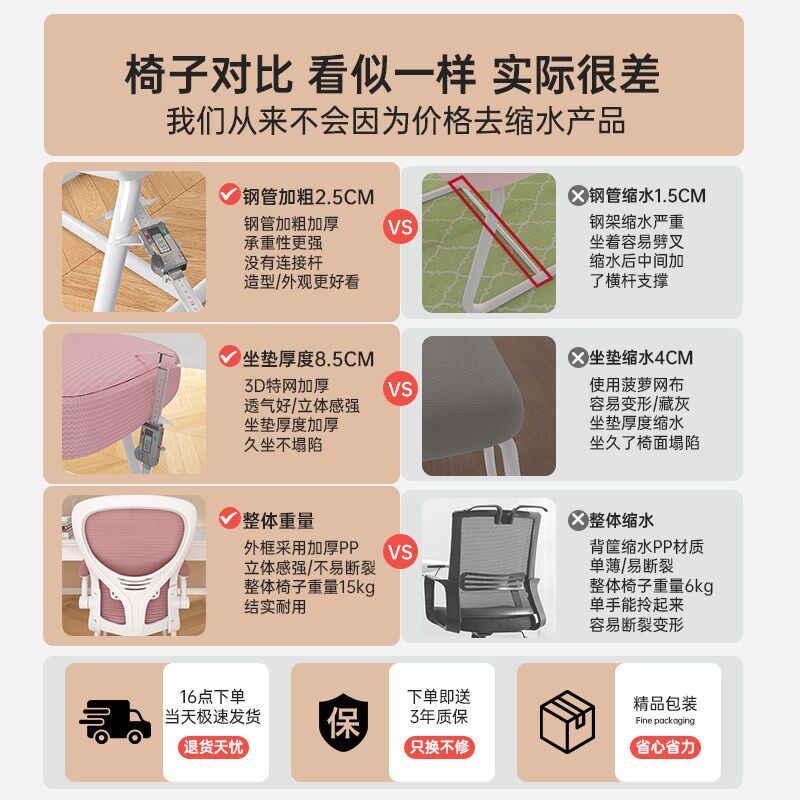 椅子对比 看似一样 实际很差
我们从来不会因为价格去缩水产品

钢管加粗2.5CM
钢管加粗加厚
承重性更强
没有连接杆
造型/外观更好看

VS

钢管缩水1.5CM
钢架缩水严重
坐着容易劈叉
缩水后中间加
了横杆支撑

坐垫厚度8.5CM
3D特网加厚
透气好/立体感强
坐垫厚度加厚
久坐不塌陷

VS

坐垫缩水4CM
使用菠萝网布
容易变形/藏灰
坐垫厚度缩水
坐久了椅面塌陷

整体重量
外框采用加厚PP
立体感强/不易断裂
整体椅子重量15kg
结实耐用

VS

整体缩水
背筐缩水PP材质
单薄/易断裂
整体椅子重量6kg
单手能拎起来
容易断裂变形

16点下单
当天极速发货
退货无忧

保
下单即送
3年质保
只换不修

精品包装
Fine packaging
省心省力