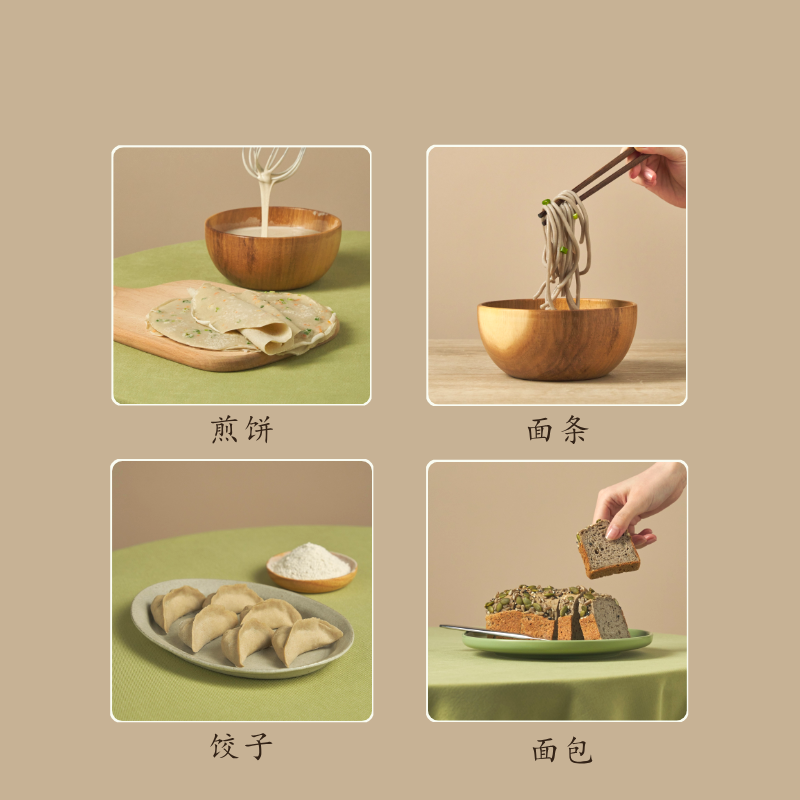 煎饼

面条

饺子

面包