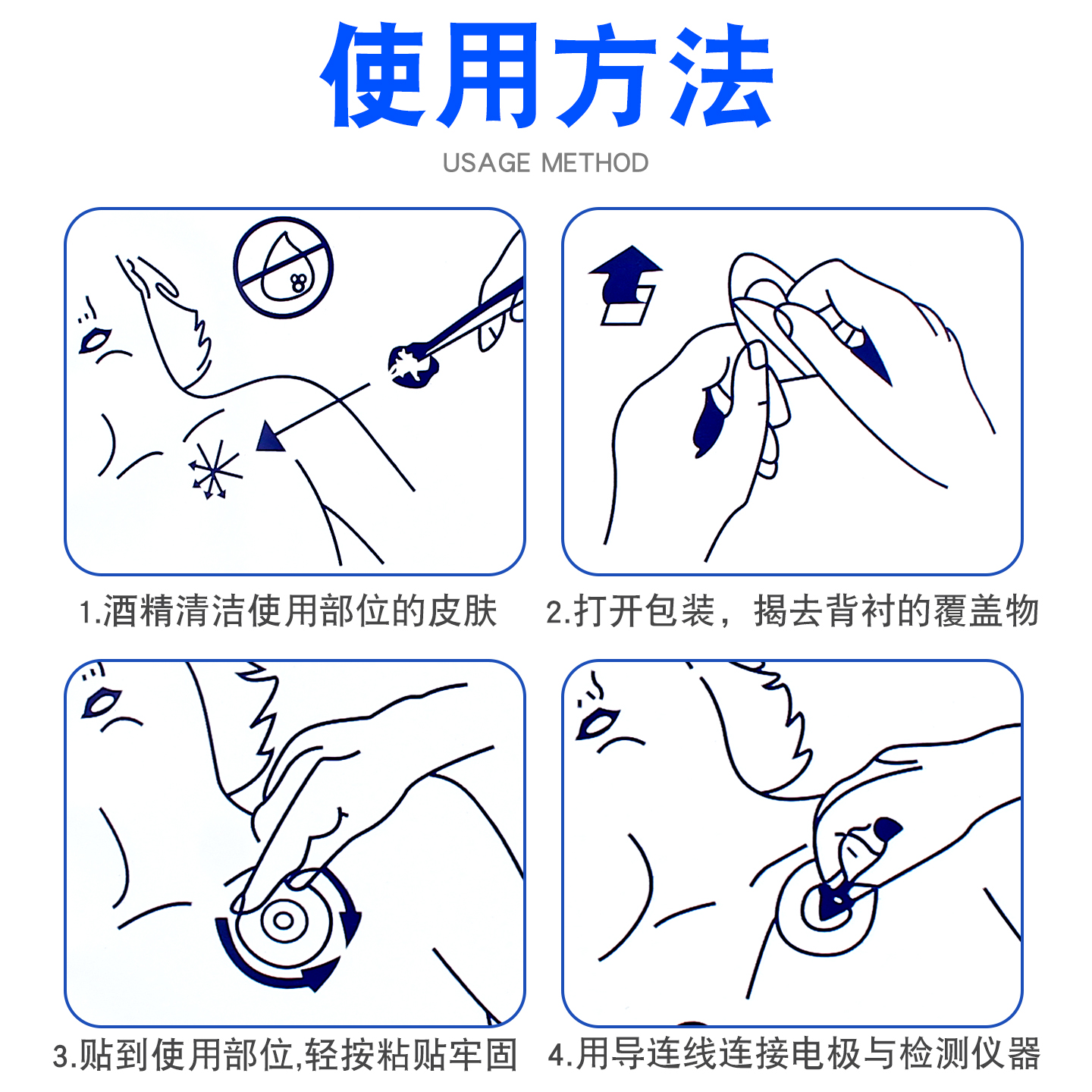 使用方法
USAGE METHOD

1.酒精清洁使用部位的皮肤

2.打开包装，揭去背衬的覆盖物

3.贴到使用部位,轻按粘贴牢固

4.用导连线连接电极与检测仪器