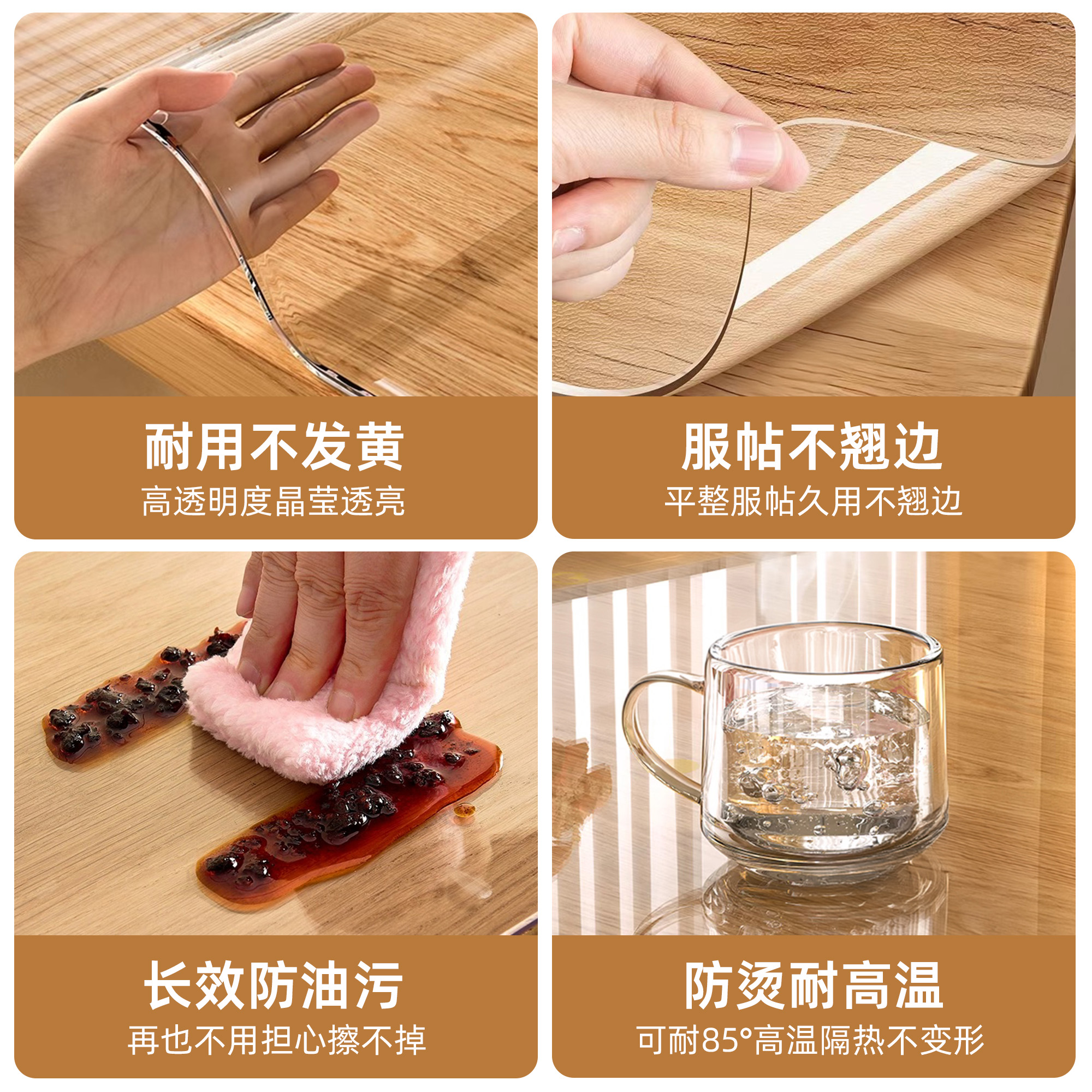 耐用不发黄
高透明度晶莹透亮

服帖不翘边
平整服帖久用不翘边

长效防油污
再也不用担心擦不掉

防烫耐高温
可耐85°高温隔热不变形