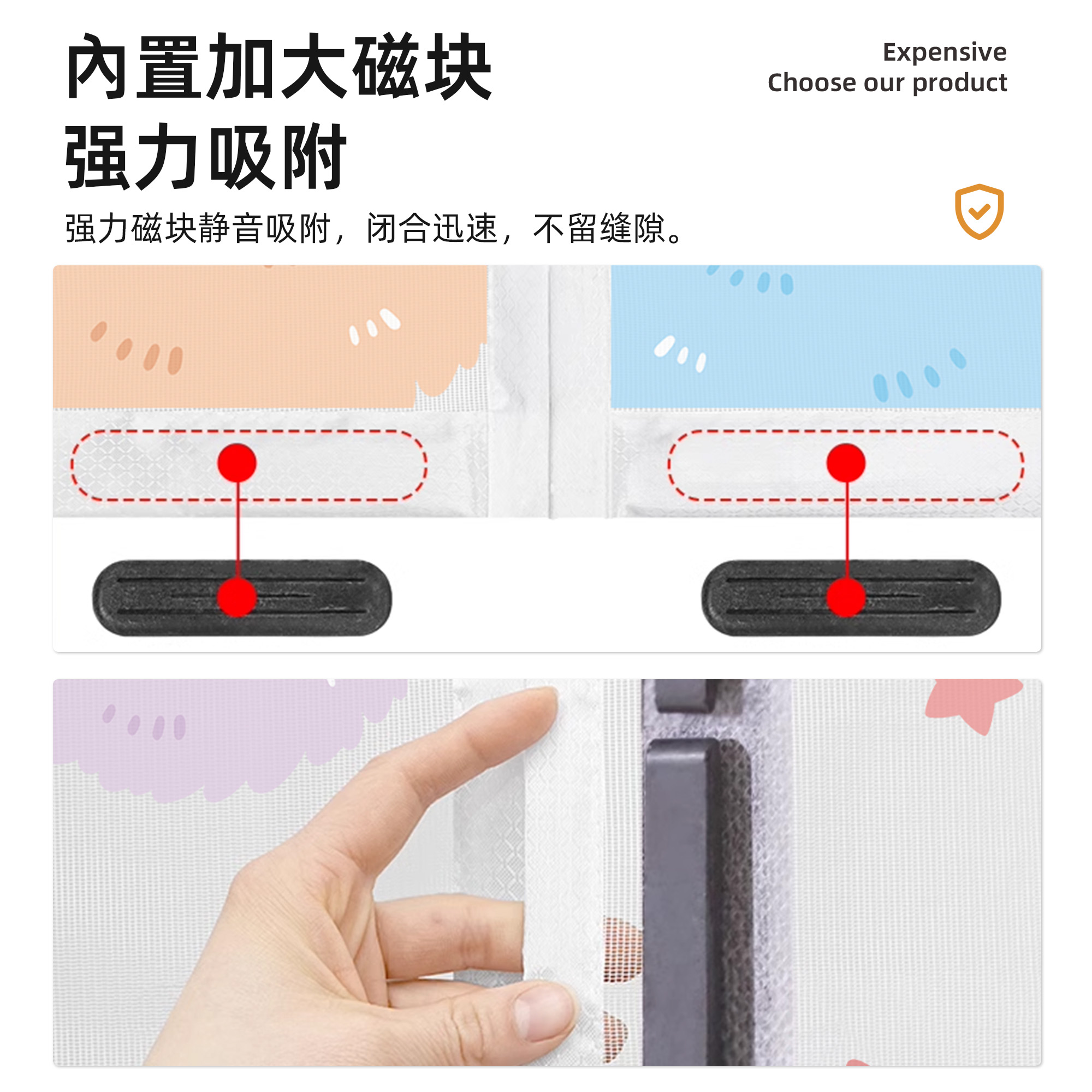 内置加大磁块
强力吸附

Expensive
Choose our product

强力磁块静音吸附，闭合迅速，不留缝隙。