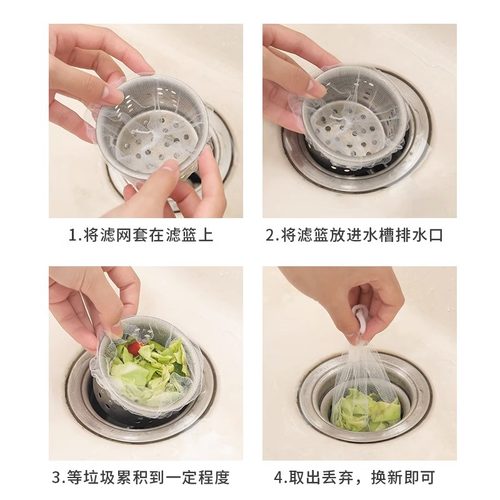 1.将滤网套在滤篮上

2.将滤篮放进水槽排水口

3.等垃圾累积到一定程度

4.取出丢弃，换新即可