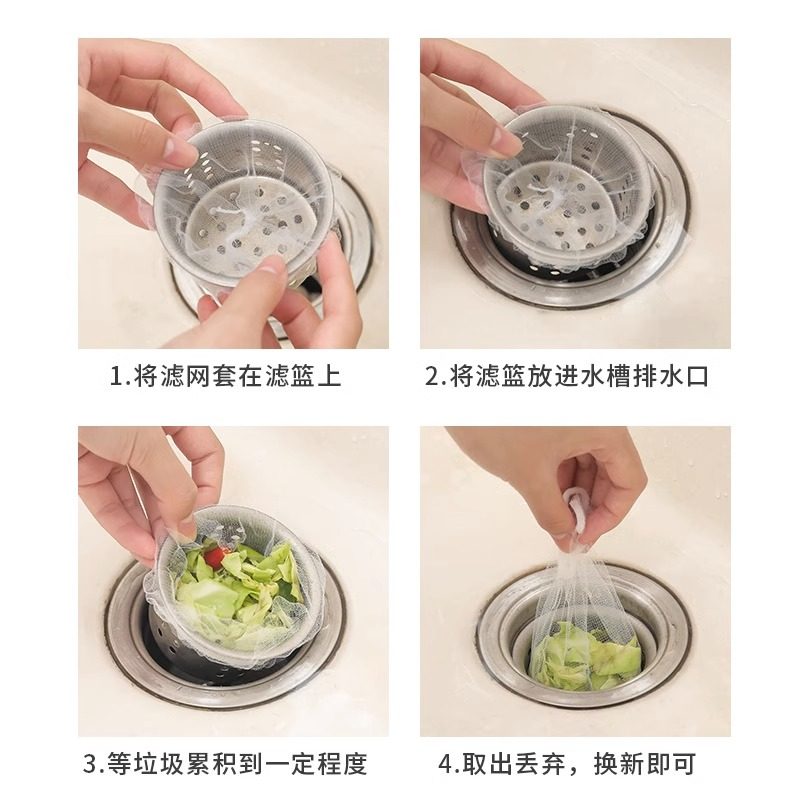 1.将滤网套在滤篮上

2.将滤篮放进水槽排水口

3.等垃圾累积到一定程度

4.取出丢弃，换新即可