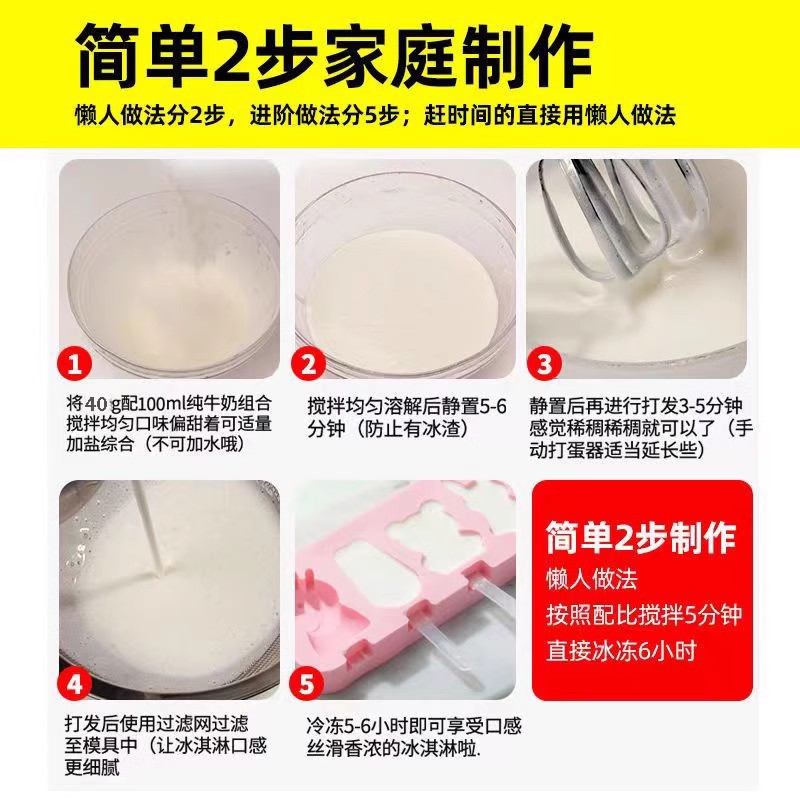 简单2步家庭制作

懒人做法分2步，进阶做法分5步；赶时间的直接用懒人做法

1

将40g配100ml纯牛奶组合搅拌均匀口味偏甜着可适量加盐综合（不可加水哦）

2

搅拌均匀溶解后静置5-6分钟（防止有冰渣）

3

静置后再进行打发3-5分钟感觉稀稠稀稠就可以了（手动打蛋器适当延长些）

4

打发后使用过滤网过滤至模具中（让冰淇淋口感更细腻

5

冷冻5-6小时即可享受口感丝滑香浓的冰淇淋啦.

简单2步制作

懒人做法

按照配比搅拌5分钟

直接冰冻6小时