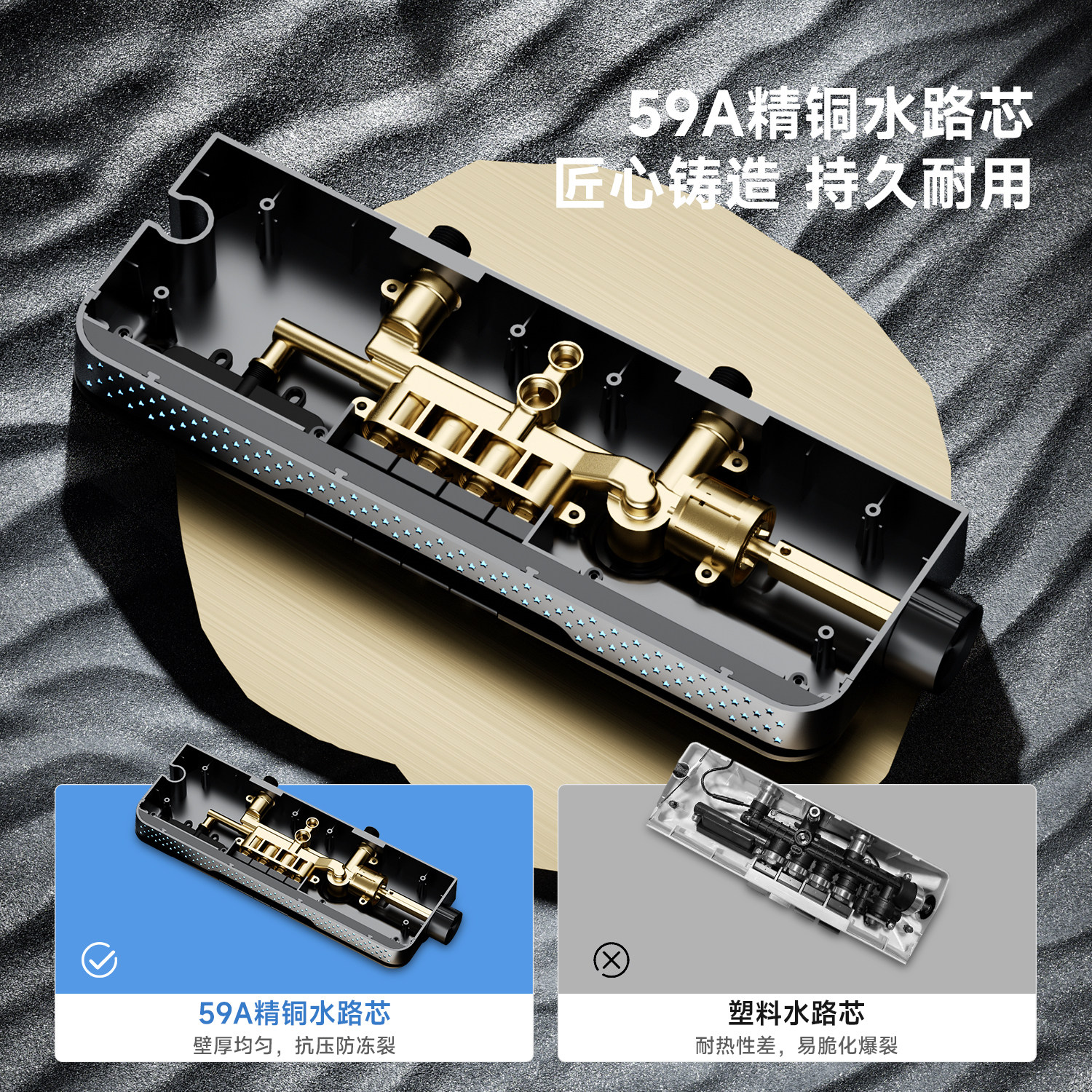 59A精铜水路芯
匠心铸造 持久耐用

59A精铜水路芯
壁厚均匀，抗压防冻裂

塑料水路芯
耐热性差，易脆化爆裂