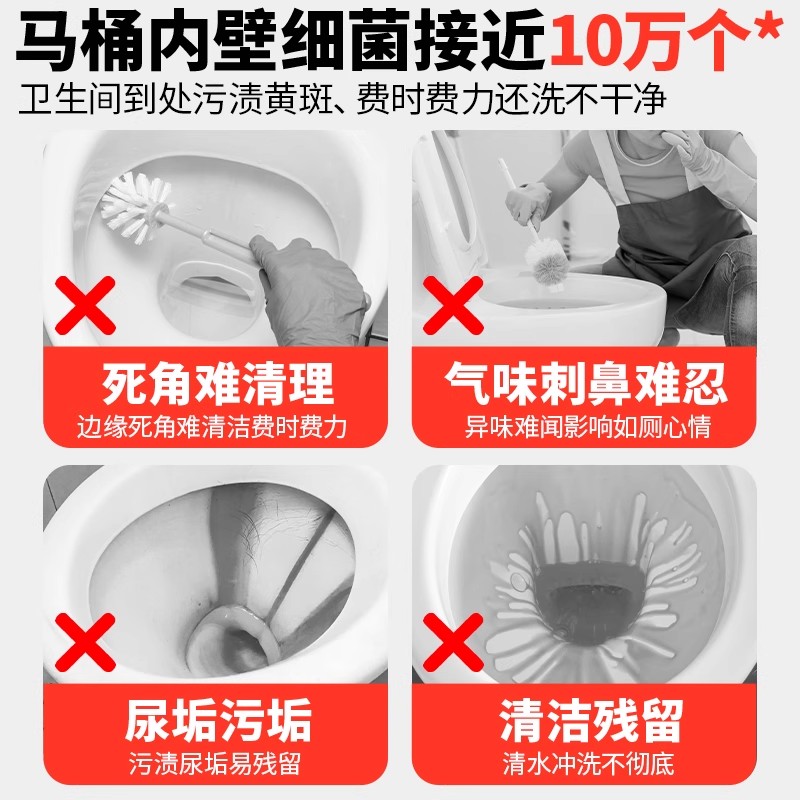 马桶内壁细菌接近10万个*
卫生间到处污渍黄斑、费时费力还洗不干净

死角难清理
边缘死角难清洁费时费力

气味刺鼻难忍
异味难闻影响如厕心情

尿垢污垢
污渍尿垢易残留

清洁残留
清水冲洗不彻底