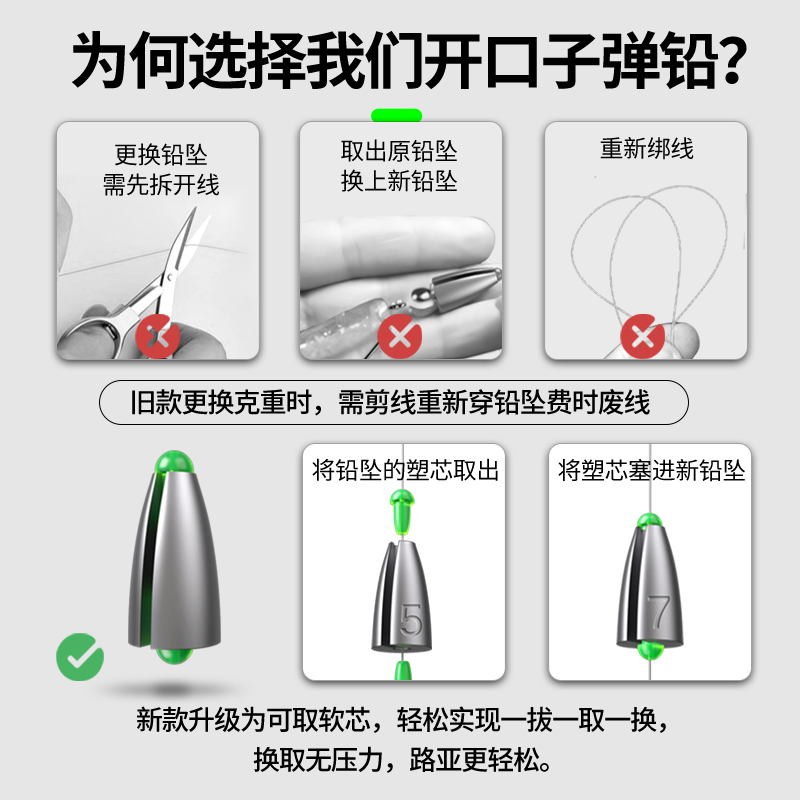 为何选择我们开口子弹铅?

更换铅坠
需先拆开线

取出原铅坠
换上新铅坠

重新绑线

旧款更换克重时，需剪线重新穿铅坠费时废线

将铅坠的塑芯取出

5

将塑芯塞进新铅坠

7

新款升级为可取软芯，轻松实现一拔一取一换，
换取无压力，路亚更轻松。