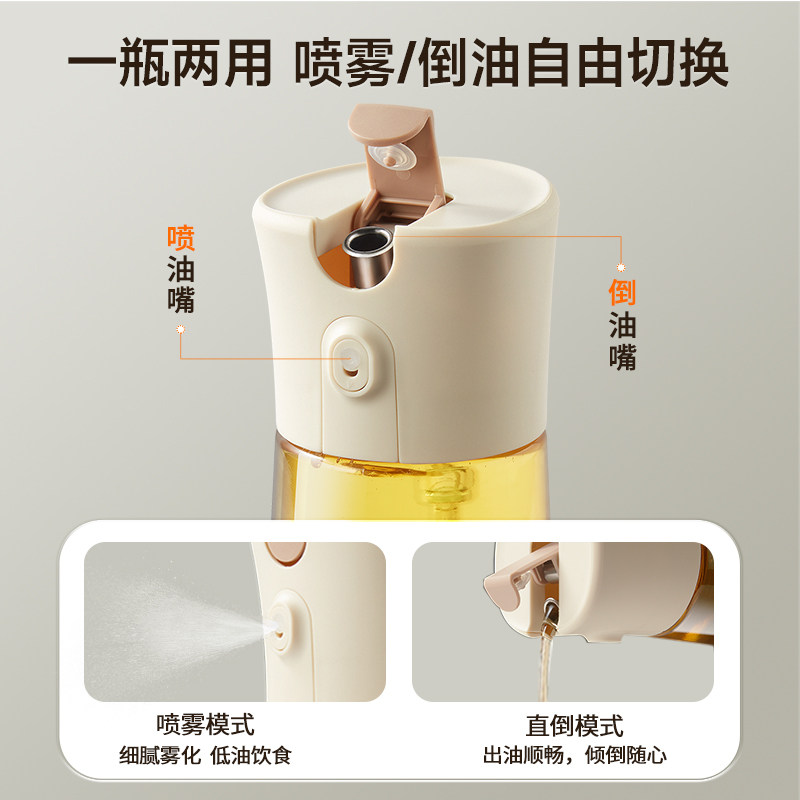 一瓶两用 喷雾/倒油自由切换

喷油嘴

倒油嘴

喷雾模式
细腻雾化 低油饮食

直倒模式
出油顺畅，倾倒随心