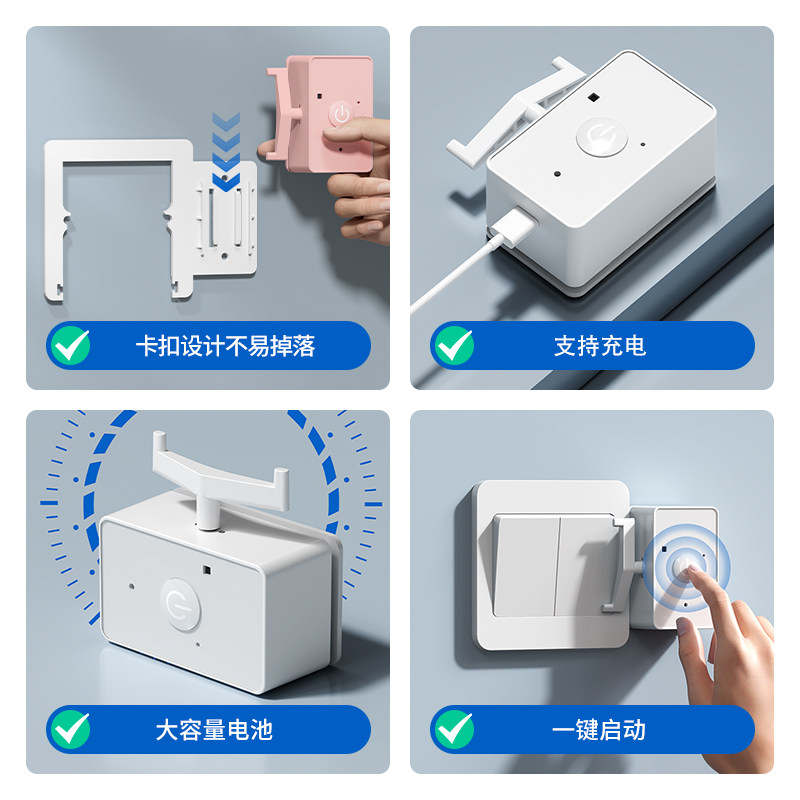 卡扣设计不易掉落

支持充电

大容量电池

一键启动