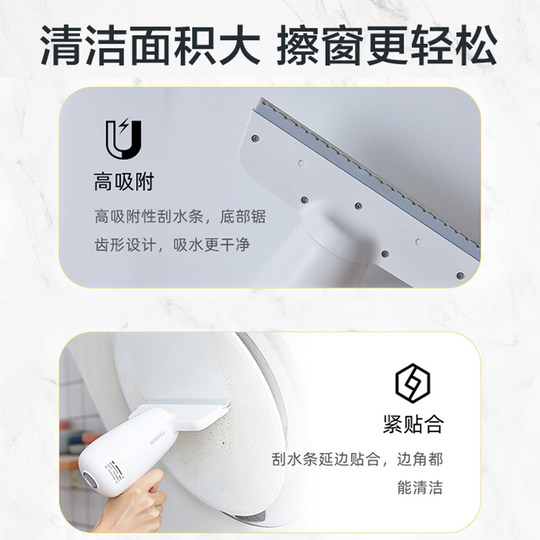 清洁面积大 擦窗更轻松

高吸附

高吸附性刮水条，底部锯齿形设计，吸水更干净

紧贴合

刮水条延边贴合，边角都能清洁