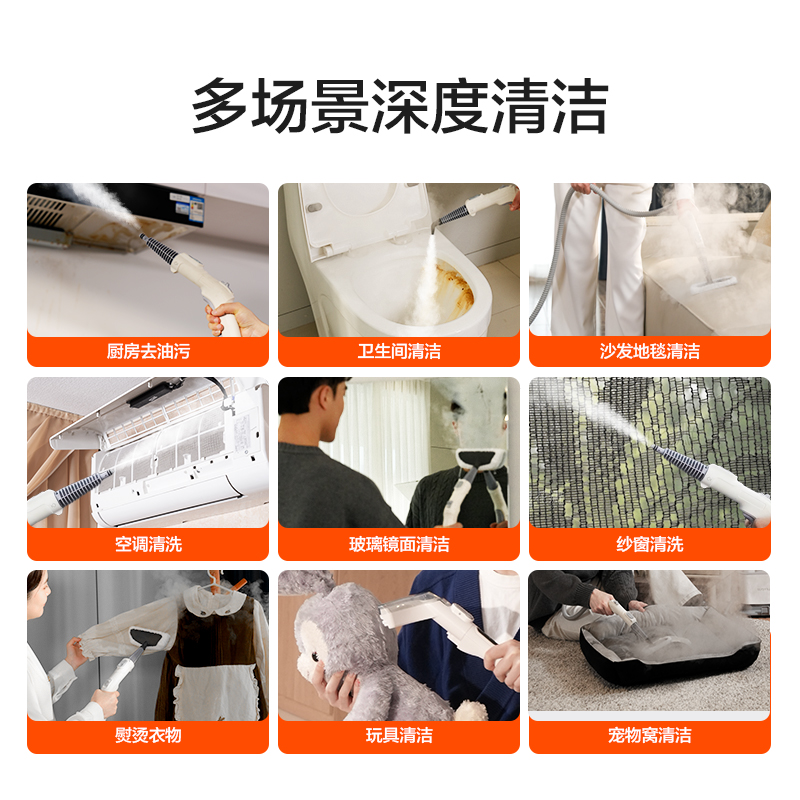 多场景深度清洁

厨房去油污

卫生间清洁

沙发地毯清洁

空调清洗

玻璃镜面清洁

纱窗清洗

熨烫衣物

玩具清洁

宠物窝清洁