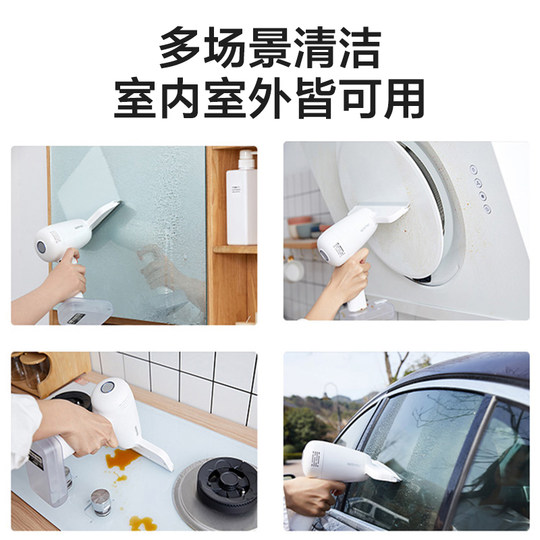 多场景清洁
室内室外皆可用