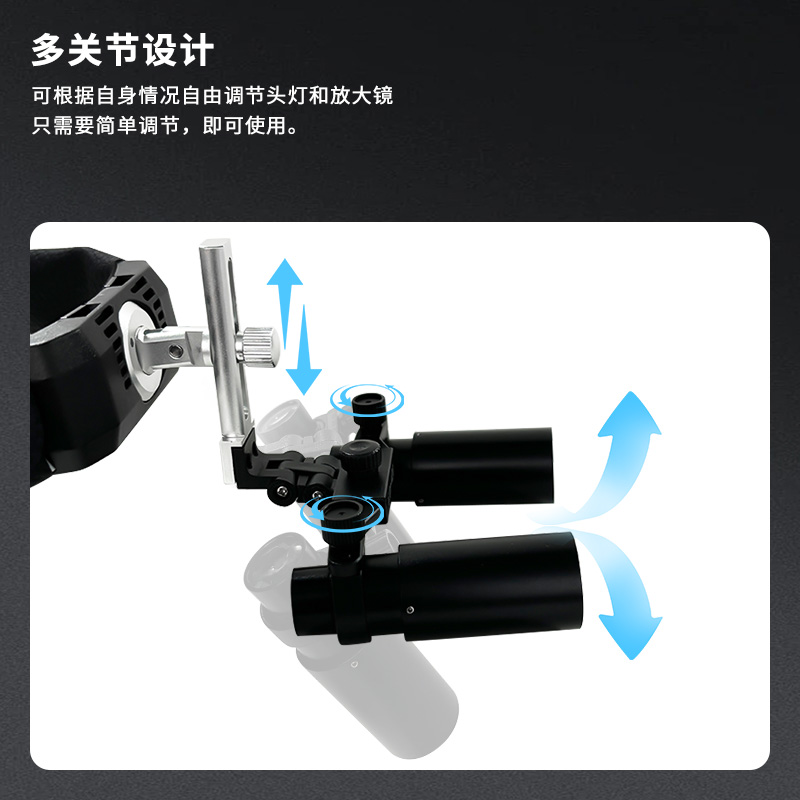 多关节设计

可根据自身情况自由调节头灯和放大镜
只需要简单调节，即可使用。