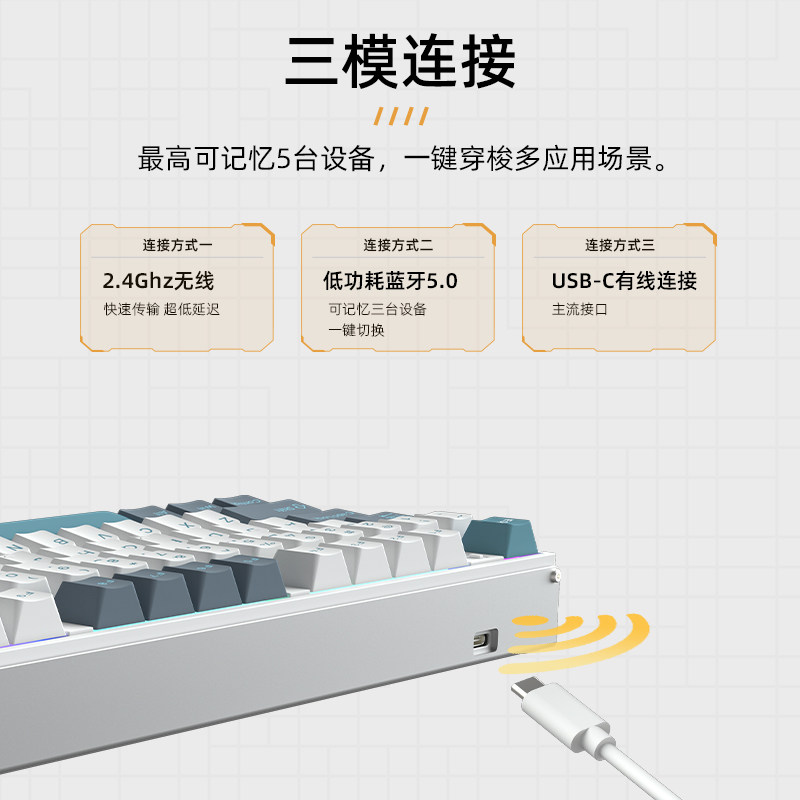 三模连接

最高可记忆5台设备，一键穿梭多应用场景。

连接方式一
2.4Ghz无线
快速传输 超低延迟

连接方式二
低功耗蓝牙5.0
可记忆三台设备
一键切换

连接方式三
USB-C有线连接
主流接口