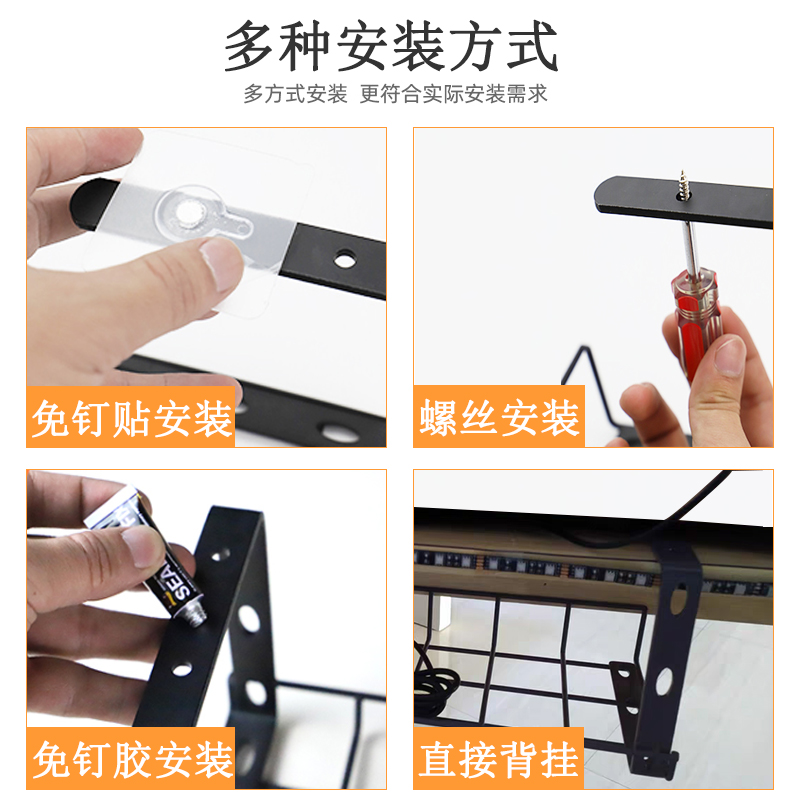 多种安装方式

多方式安装 更符合实际安装需求

免钉贴安装

螺丝安装

SEA

免钉胶安装

直接背挂