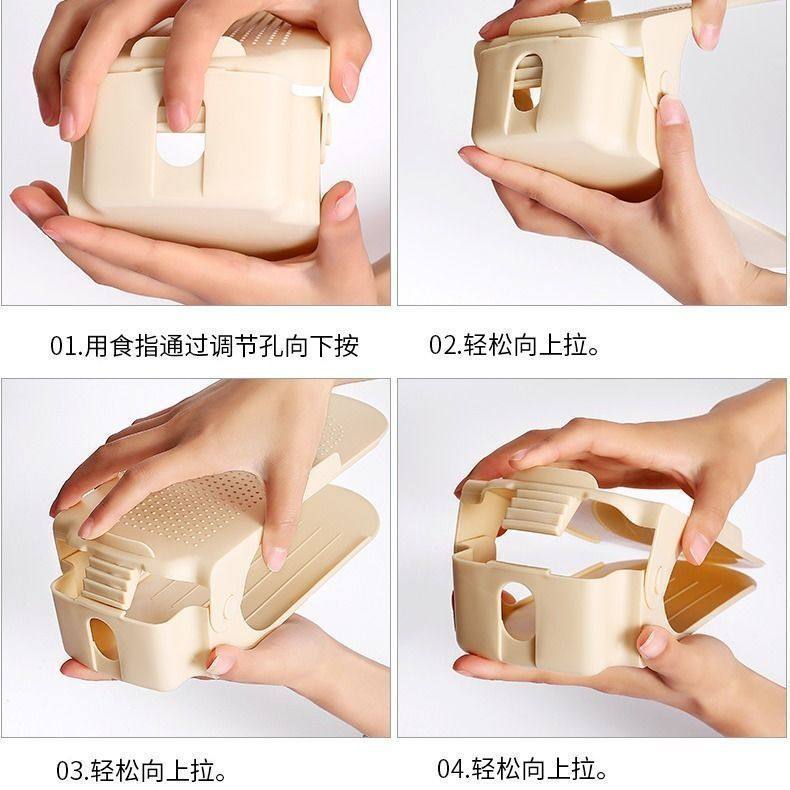 01.用食指通过调节孔向下按

02.轻松向上拉。

03.轻松向上拉。

04.轻松向上拉。