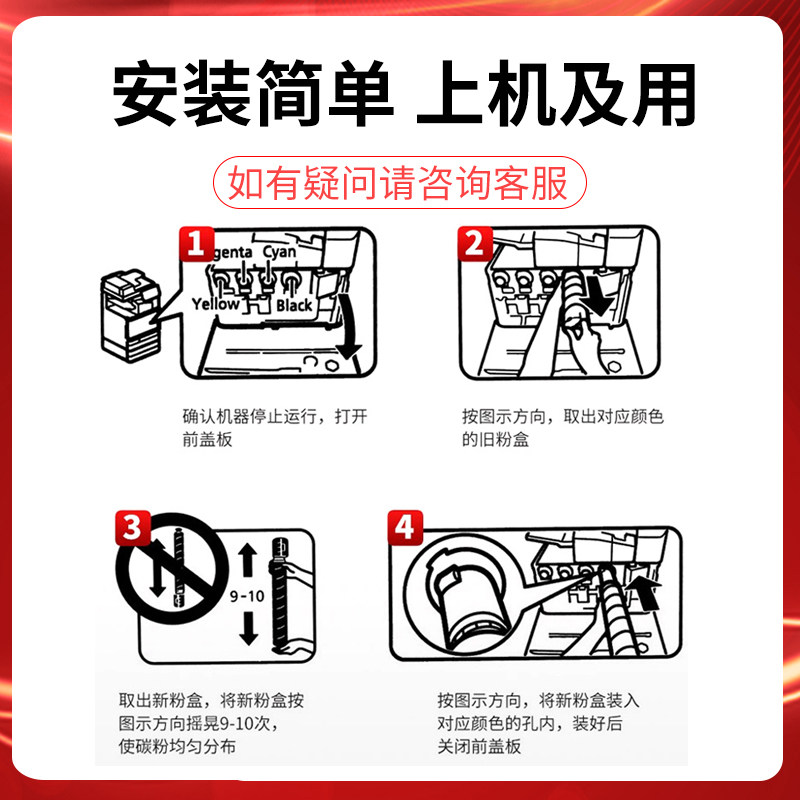 安装简单 上机及用

如有疑问请咨询客服

1

genta Cyan

Yellow Black

确认机器停止运行，打开前盖板

2

按图示方向，取出对应颜色的旧粉盒

3

9-10

取出新粉盒，将新粉盒按图示方向摇晃9-10次，使碳粉均匀分布

4

按图示方向，将新粉盒装入对应颜色的孔内，装好后关闭前盖板