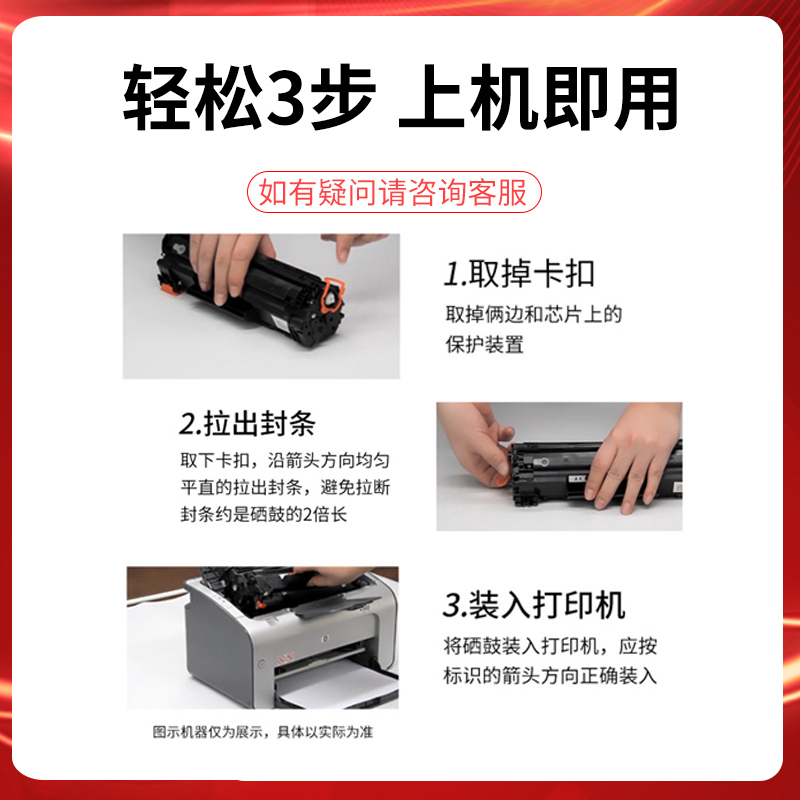 轻松3步 上机即用

如有疑问请咨询客服

1.取掉卡扣

取掉俩边和芯片上的保护装置

2.拉出封条

取下卡扣，沿箭头方向均匀平直的拉出封条，避免拉断封条约是硒鼓的2倍长

3.装入打印机

将硒鼓装入打印机，应按标识的箭头方向正确装入

图示机器仅为展示，具体以实际为准