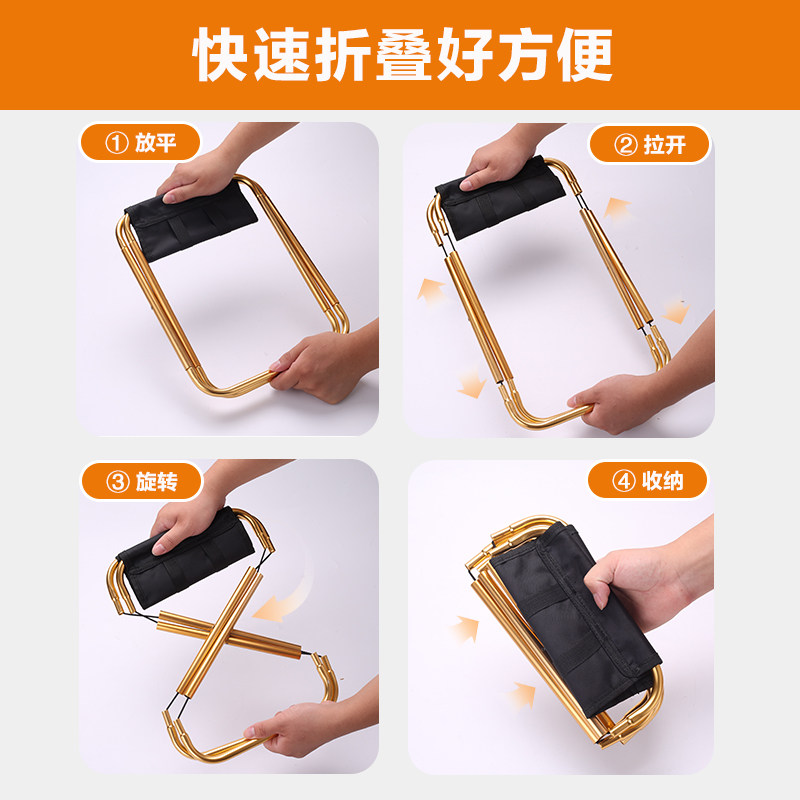 快速折叠好方便

① 放平

② 拉开

③ 旋转

④ 收纳